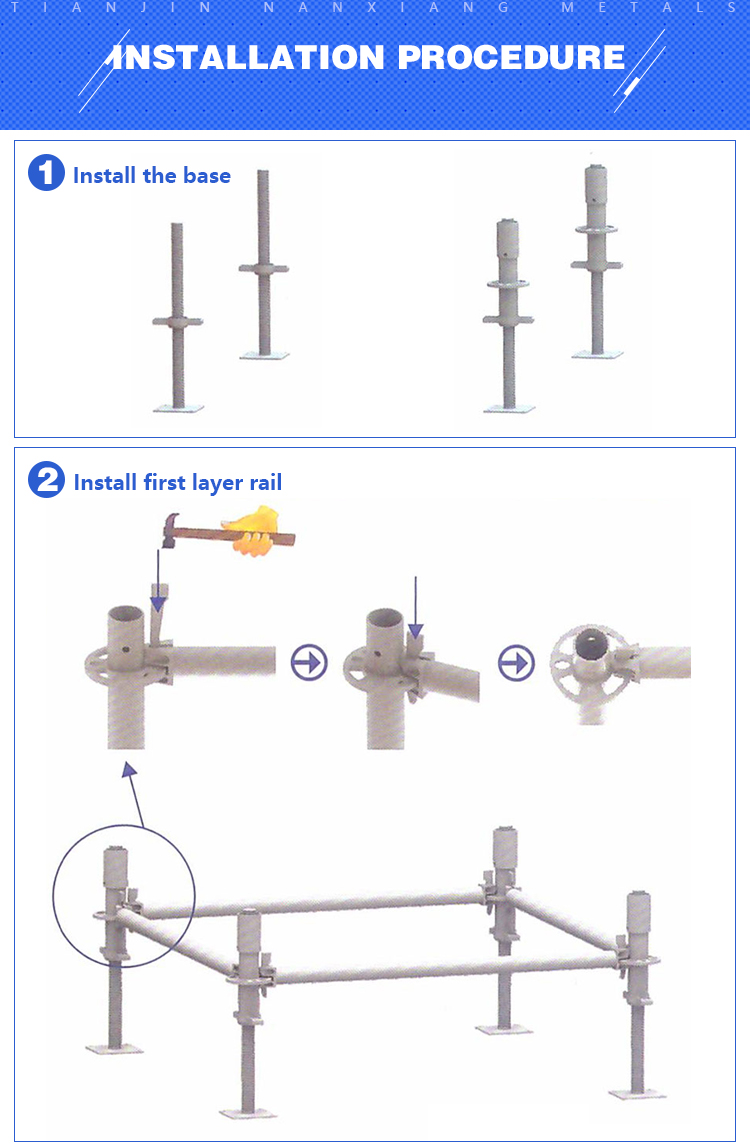 TIANJIN NANXIANG METALS

INSTALLATION PROCEDURE

1 Install the base

2 Install first layer rail