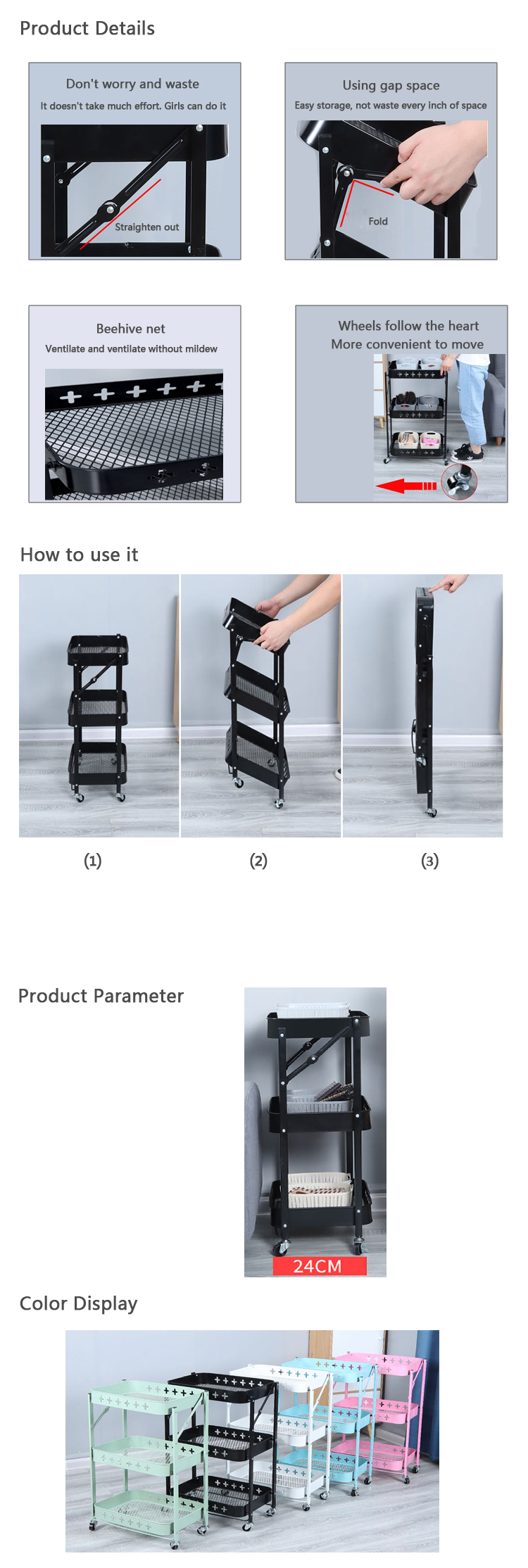 Product Details

Don't worry and waste
It doesn't take much effort. Girls can do it

Straighten out

Using gap space
Easy storage, not waste every inch of space

Fold

Beehive net
Ventilate and ventilate without mildew

Wheels follow the heart
More convenient to move

How to use it

(1)

(2)

(3)

Product Parameter

24CM

Color Display