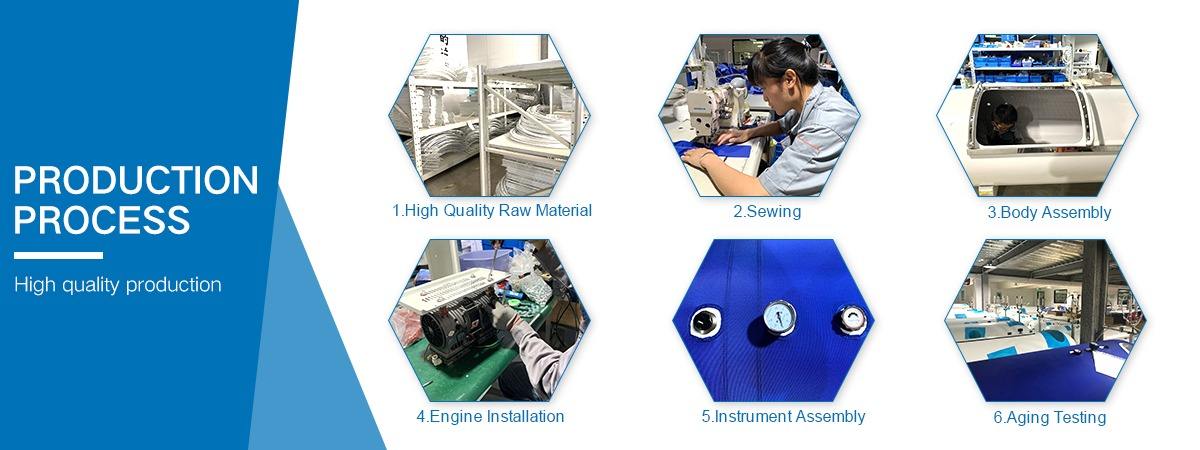 PRODUCTION PROCESS

High quality production

1.High Quality Raw Material

2.Sewing

3.Body Assembly

4.Engine Installation

5.Instrument Assembly

6.Aging Testing