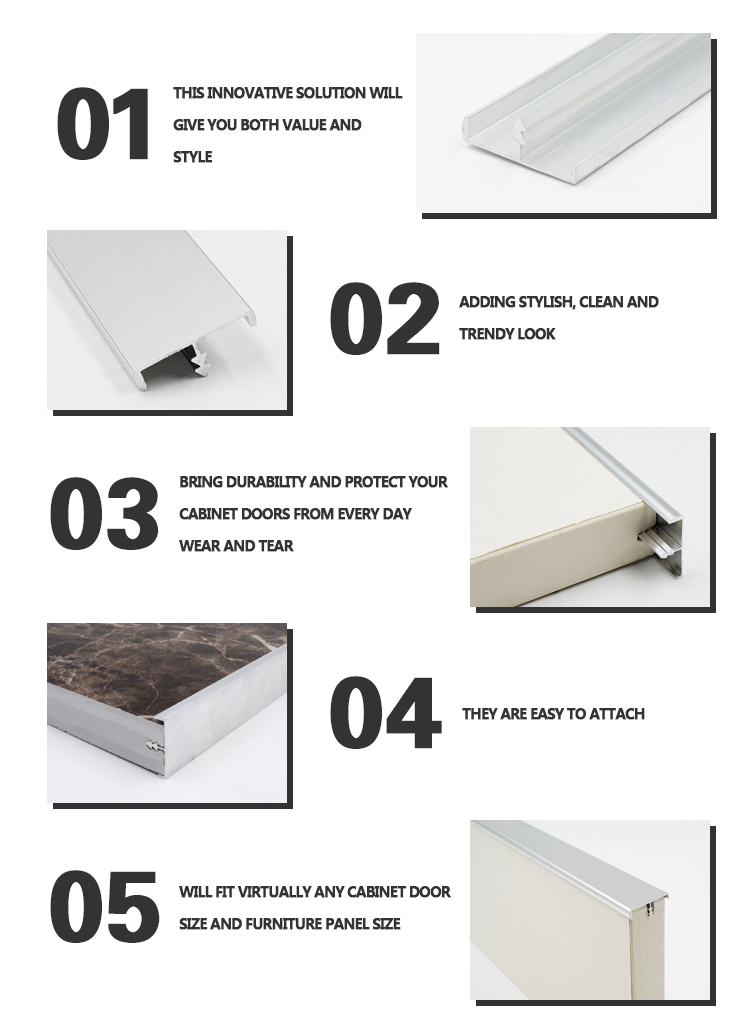 01
THIS INNOVATIVE SOLUTION WILL GIVE YOU BOTH VALUE AND STYLE

02
ADDING STYLISH, CLEAN AND TRENDY LOOK

03
BRING DURABILITY AND PROTECT YOUR CABINET DOORS FROM EVERY DAY WEAR AND TEAR

04
THEY ARE EASY TO ATTACH

05
WILL FIT VIRTUALLY ANY CABINET DOOR SIZE AND FURNITURE PANEL SIZE