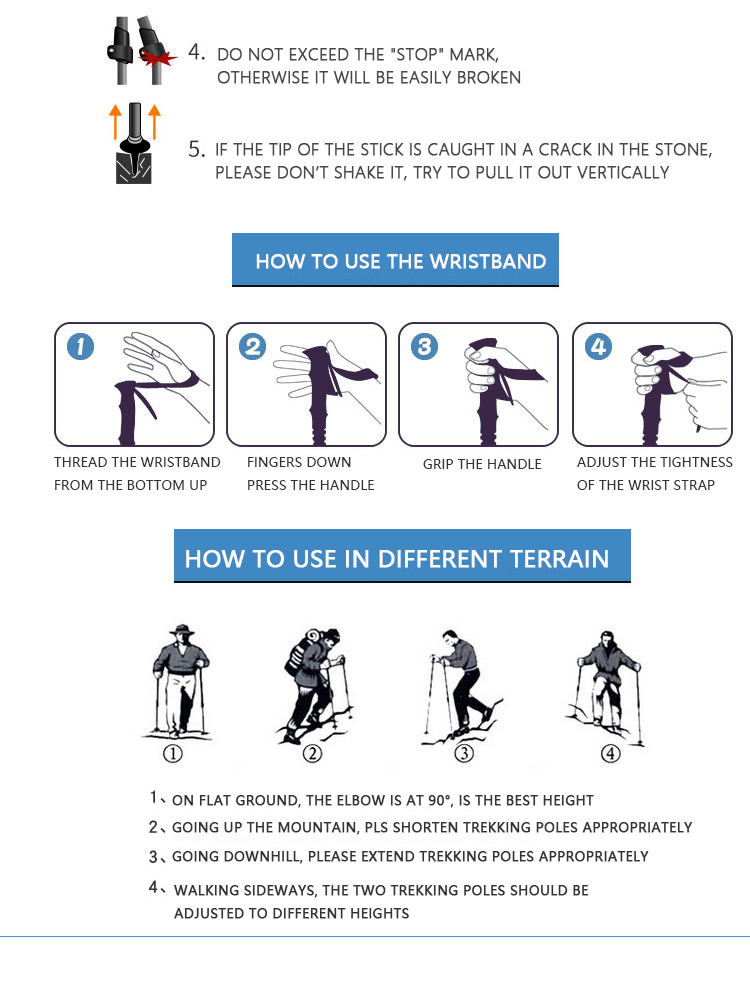 4. DO NOT EXCEED THE "STOP" MARK, OTHERWISE IT WILL BE EASILY BROKEN

5. IF THE TIP OF THE STICK IS CAUGHT IN A CRACK IN THE STONE, PLEASE DON'T SHAKE IT, TRY TO PULL IT OUT VERTICALLY

HOW TO USE THE WRISTBAND

1
THREAD THE WRISTBAND FROM THE BOTTOM UP

2
FINGERS DOWN PRESS THE HANDLE

3
GRIP THE HANDLE

4
ADJUST THE TIGHTNESS OF THE WRIST STRAP

HOW TO USE IN DIFFERENT TERRAIN

①

②

③

④

1、ON FLAT GROUND, THE ELBOW IS AT 90°, IS THE BEST HEIGHT

2、GOING UP THE MOUNTAIN, PLS SHORTEN TREKKING POLES APPROPRIATELY

3、GOING DOWNHILL, PLEASE EXTEND TREKKING POLES APPROPRIATELY

4、WALKING SIDEWAYS, THE TWO TREKKING POLES SHOULD BE ADJUSTED TO DIFFERENT HEIGHTS