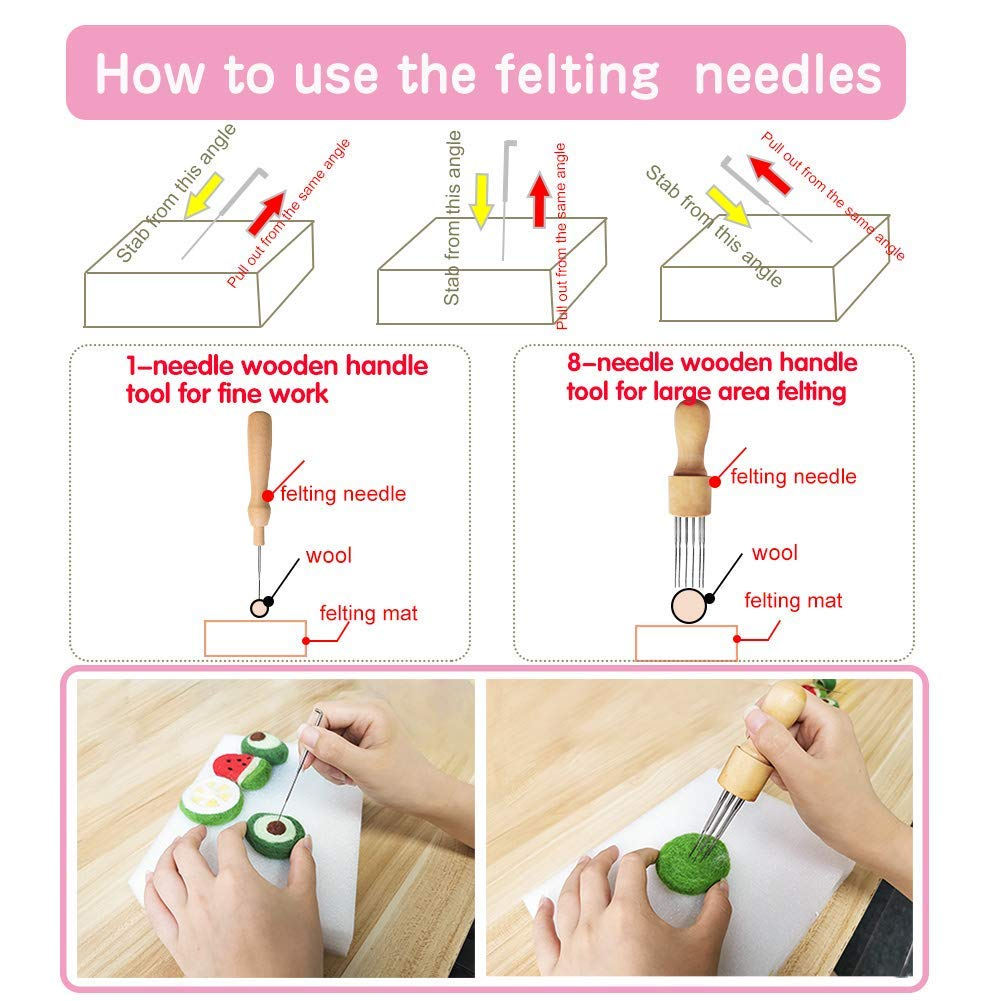 How to use the felting needles

Stab from this angle
Pull out from the same angle

Stab from this angle
Pull out from the same angle

Stab from this angle
Pull out from the same angle

1-needle wooden handle tool for fine work

felting needle
wool
felting mat

8-needle wooden handle tool for large area felting

felting needle
wool
felting mat