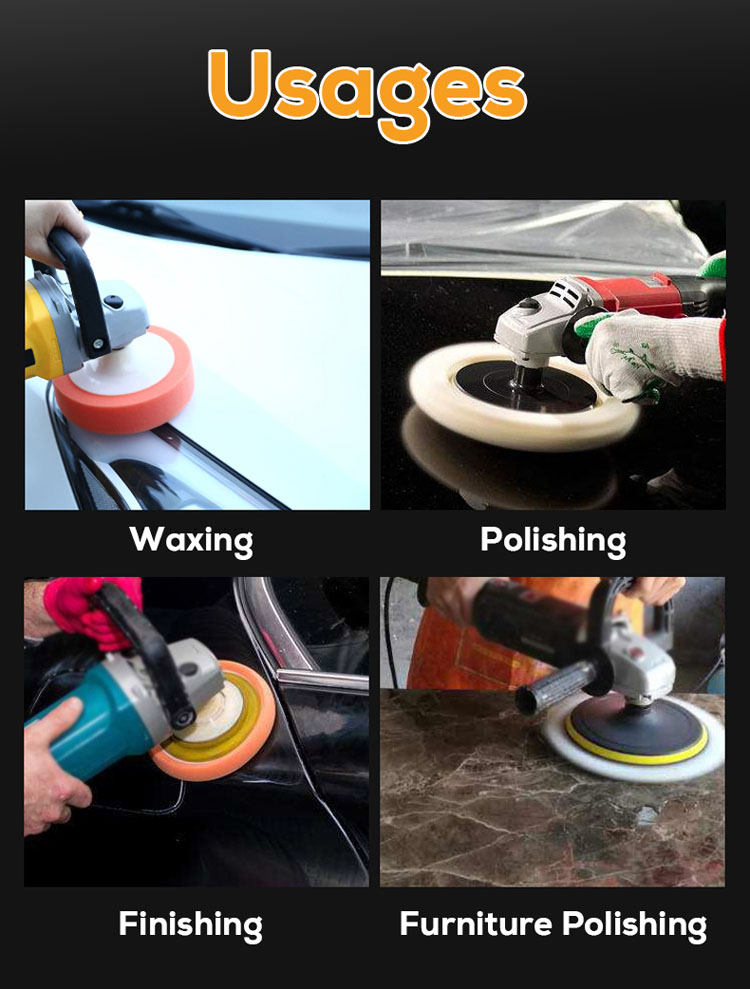 Usages

Waxing

Polishing

Finishing

Furniture Polishing