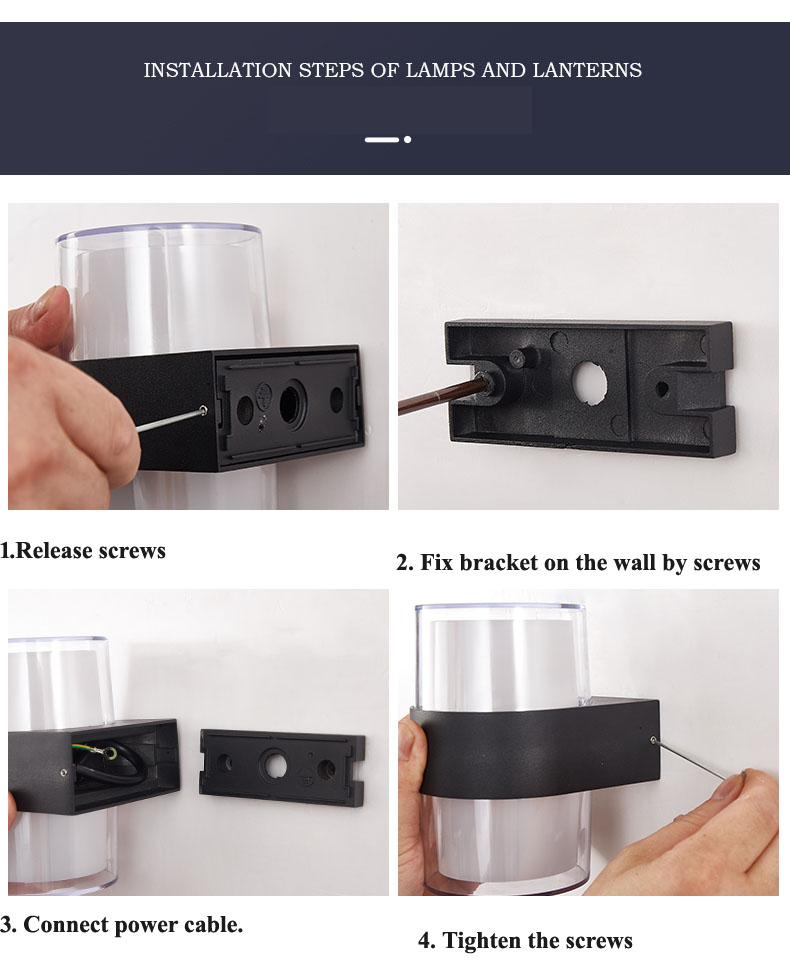 INSTALLATION STEPS OF LAMPS AND LANTERNS

1.Release screws

2. Fix bracket on the wall by screws

3. Connect power cable.

4. Tighten the screws