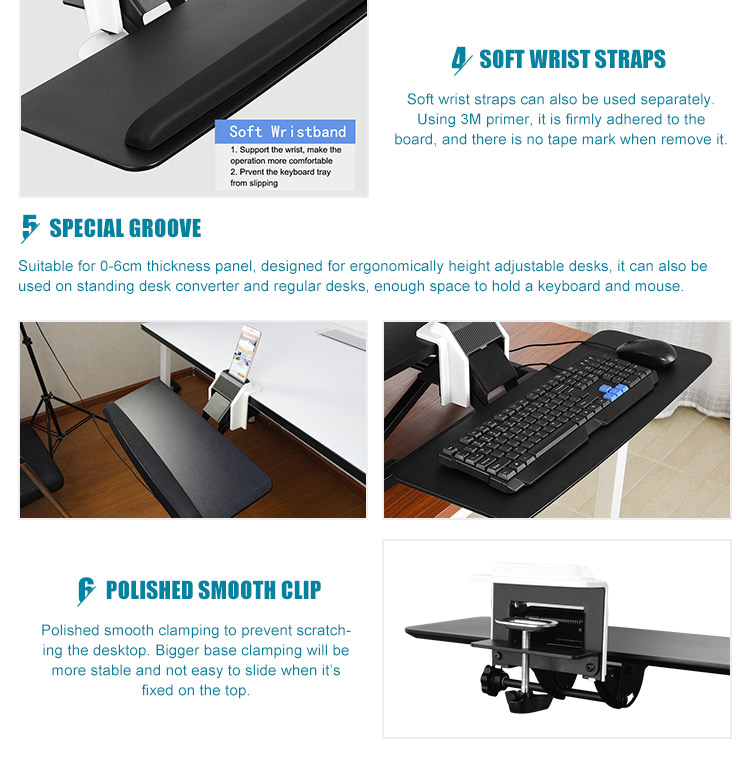 Soft Wristband
1. Support the wrist, make the operation more comfortable
2. Prvent the keyboard tray from slipping

4 SOFT WRIST STRAPS

Soft wrist straps can also be used separately. Using 3M primer, it is firmly adhered to the board, and there is no tape mark when remove it.

5 SPECIAL GROOVE

Suitable for 0-6cm thickness panel, designed for ergonomically height adjustable desks, it can also be used on standing desk converter and regular desks, enough space to hold a keyboard and mouse.

6 POLISHED SMOOTH CLIP

Polished smooth clamping to prevent scratching the desktop. Bigger base clamping will be more stable and not easy to slide when it's fixed on the top.