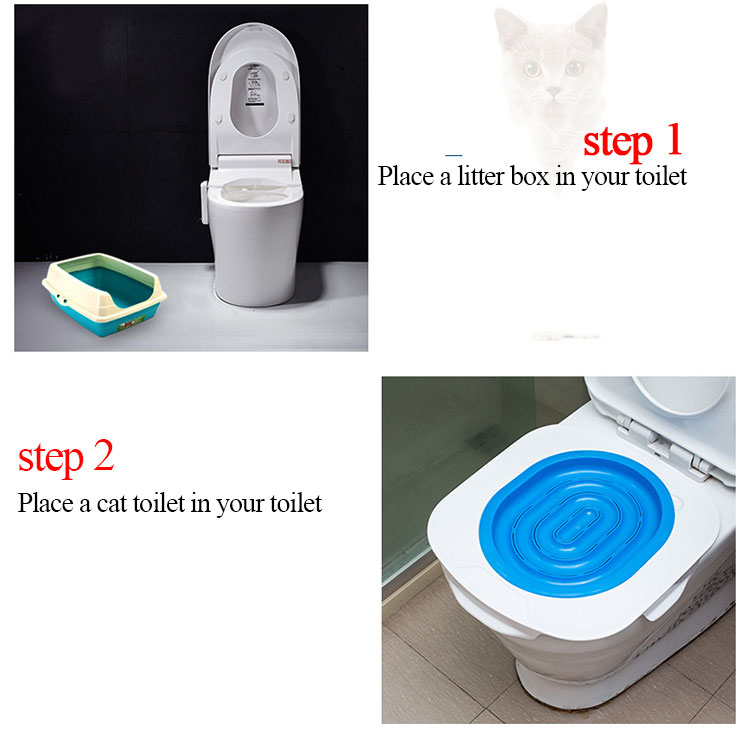 step 1
Place a litter box in your toilet

step 2
Place a cat toilet in your toilet