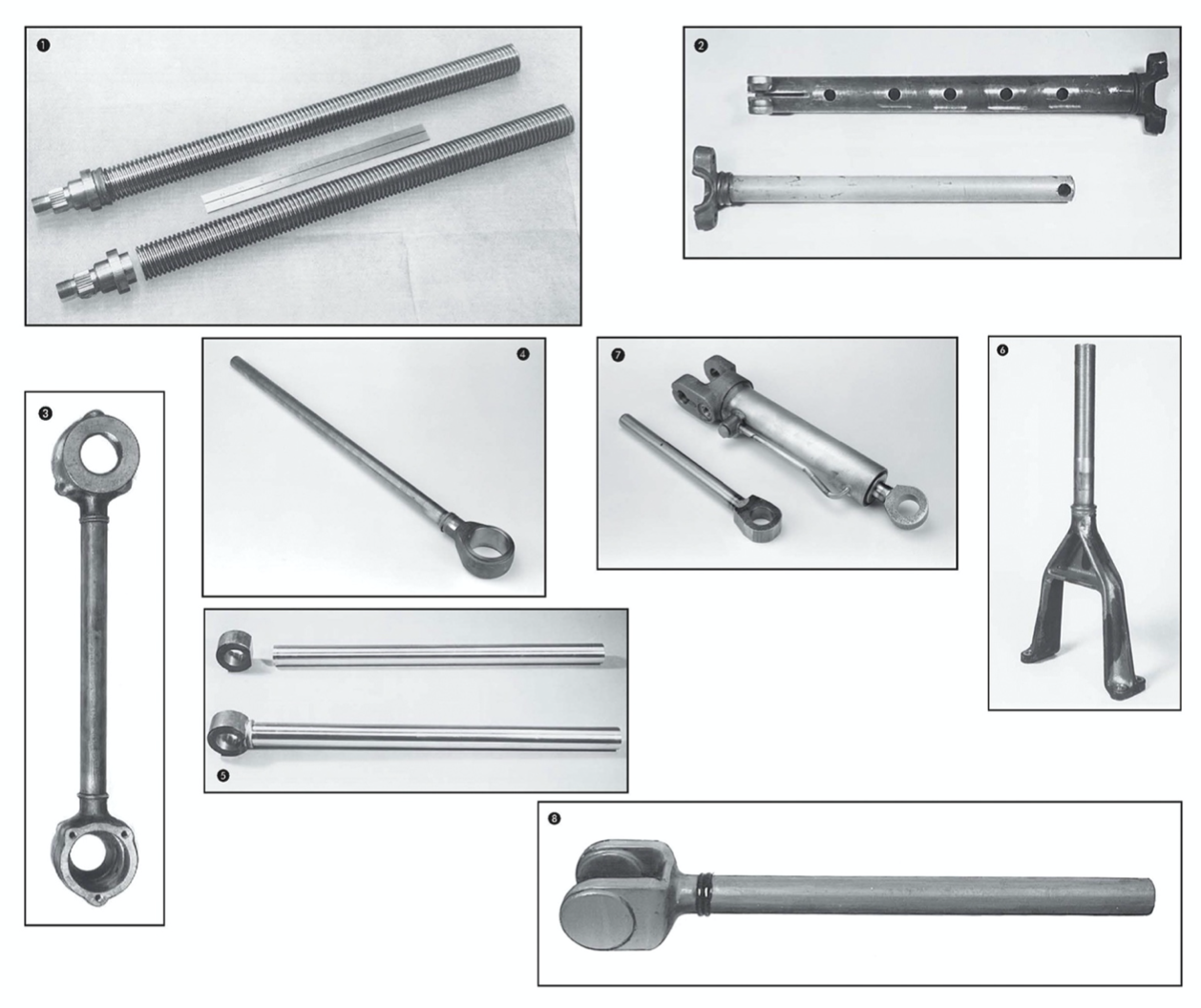 ❶

❷

❸

❹

❼

❻

❺

❽