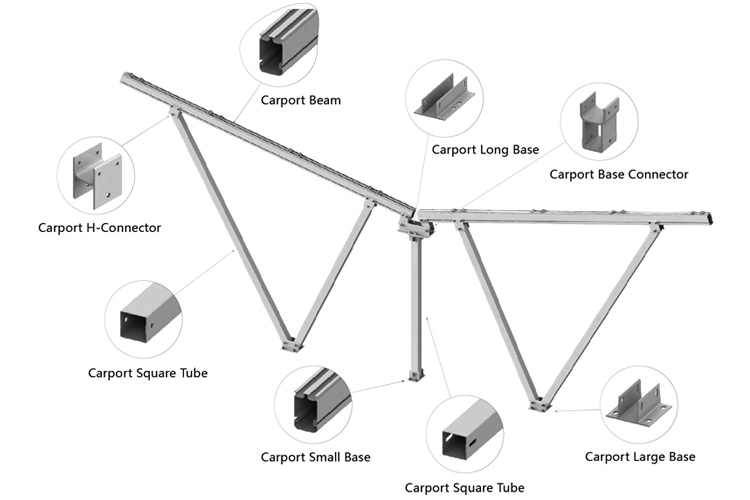 Carport Beam

Carport Long Base

Carport Base Connector

Carport H-Connector

Carport Square Tube

Carport Small Base

Carport Square Tube

Carport Large Base