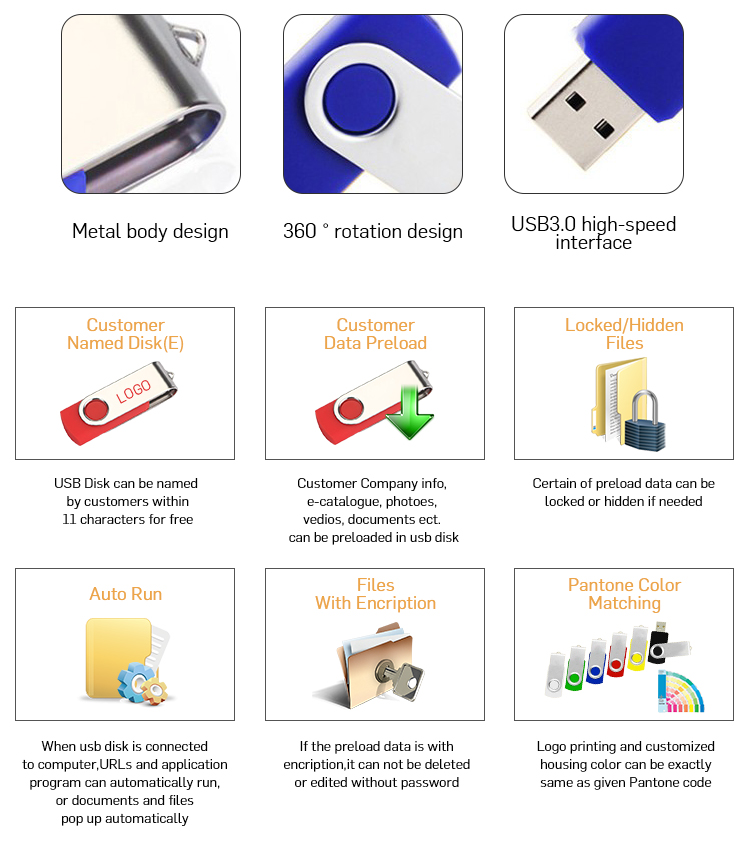 Metal body design

360 ° rotation design

USB3.0 high-speed interface

Customer Named Disk(E)

LOGO

USB Disk can be named by customers within 11 characters for free

Customer Data Preload

Customer Company info, e-catalogue, photoes, vedios, documents ect. can be preloaded in usb disk

Locked/Hidden Files

Certain of preload data can be locked or hidden if needed

Auto Run

When usb disk is connected to computer,URLs and application program can automatically run, or documents and files pop up automatically

Files With Encription

If the preload data is with encription,it can not be deleted or edited without password

Pantone Color Matching

Logo printing and customized housing color can be exactly same as given Pantone code