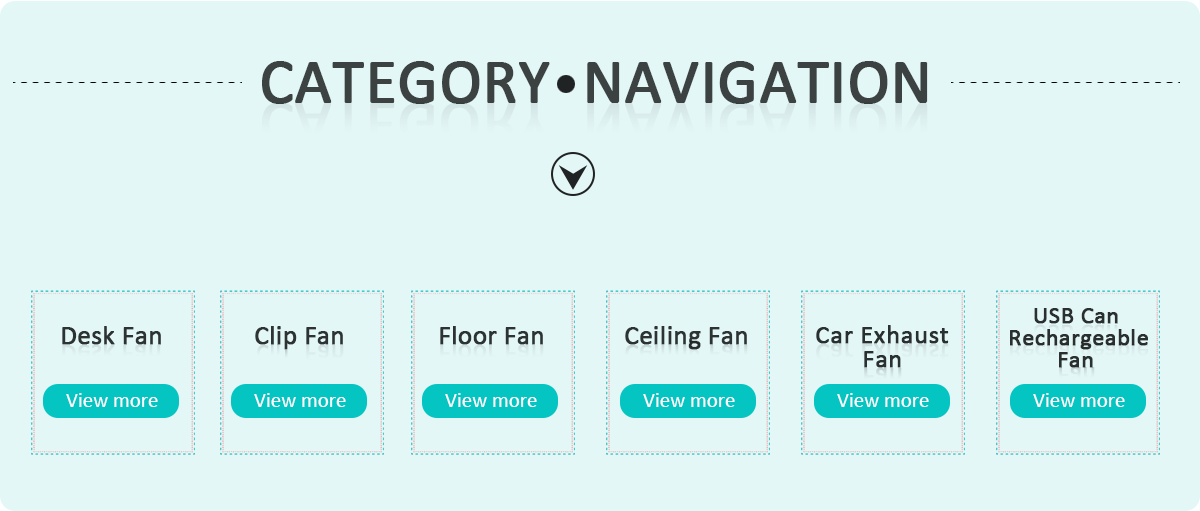 CATEGORY•NAVIGATION

Desk Fan

View more

Clip Fan

View more

Floor Fan

View more

Ceiling Fan

View more

Car Exhaust Fan

View more

USB Can Rechargeable Fan

View more