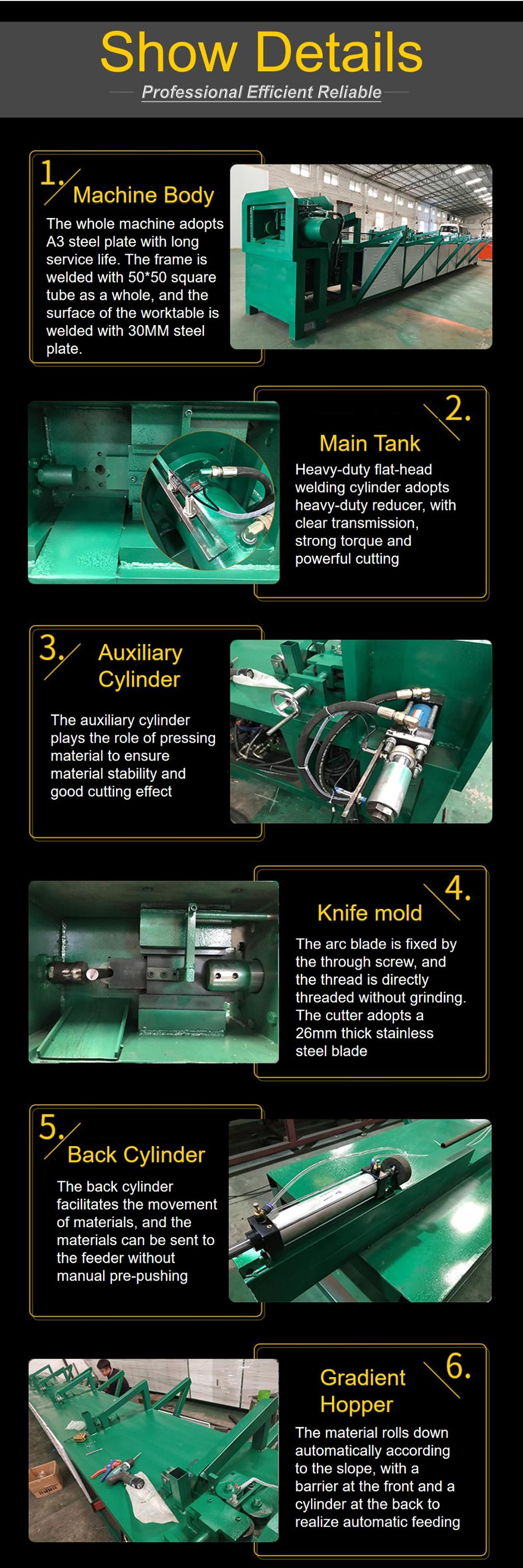 Show Details
Professional Efficient Reliable

1.
Machine Body
The whole machine adopts A3 steel plate with long service life. The frame is welded with 50*50 square tube as a whole, and the surface of the worktable is welded with 30MM steel plate.

2.
Main Tank
Heavy-duty flat-head welding cylinder adopts heavy-duty reducer, with clear transmission, strong torque and powerful cutting

3.
Auxiliary Cylinder
The auxiliary cylinder plays the role of pressing material to ensure material stability and good cutting effect

4.
Knife mold
The arc blade is fixed by the through screw, and the thread is directly threaded without grinding. The cutter adopts a 26mm thick stainless steel blade

5.
Back Cylinder
The back cylinder facilitates the movement of materials, and the materials can be sent to the feeder without manual pre-pushing

6.
Gradient Hopper
The material rolls down automatically according to the slope, with a barrier at the front and a cylinder at the back to realize automatic feeding