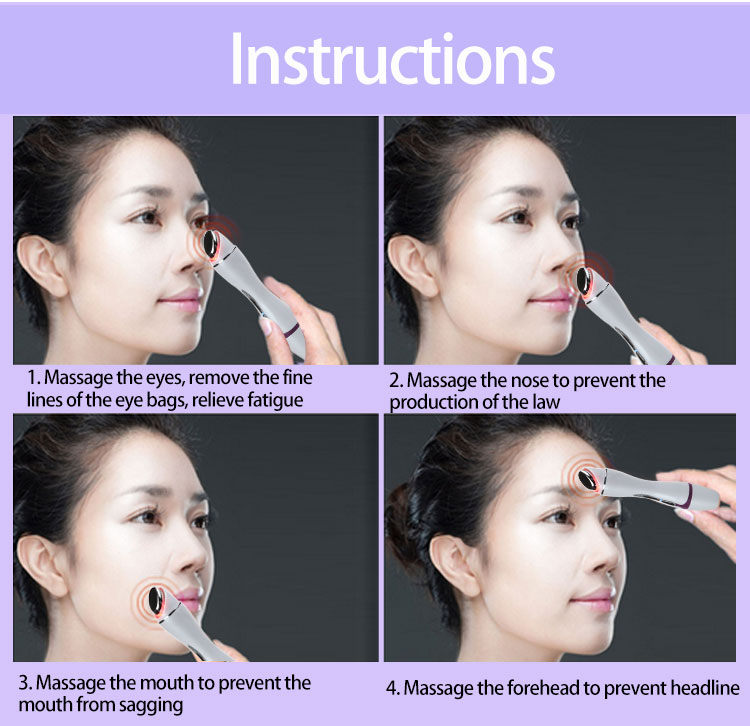 Instructions

1. Massage the eyes, remove the fine lines of the eye bags, relieve fatigue

2. Massage the nose to prevent the production of the law

3. Massage the mouth to prevent the mouth from sagging

4. Massage the forehead to prevent headline