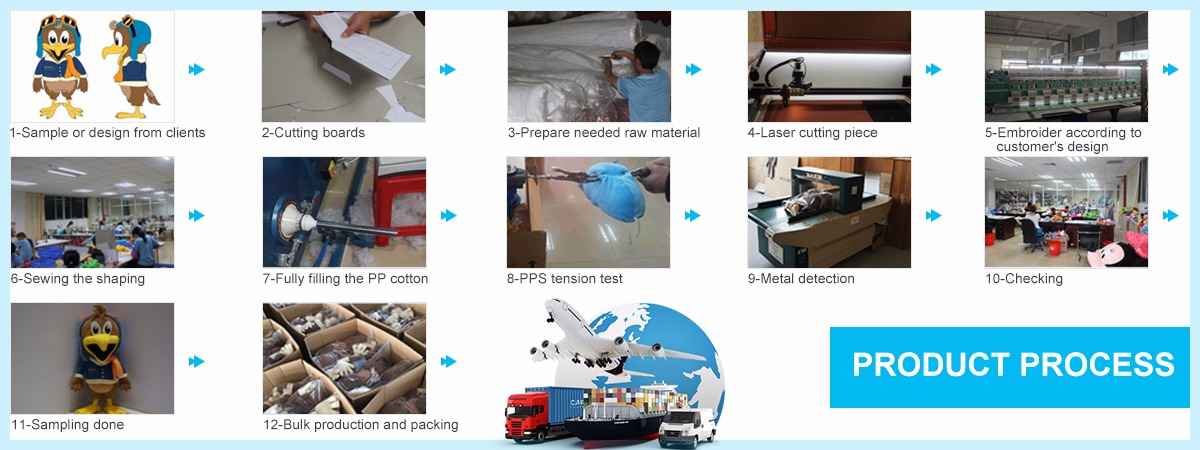 1-Sample or design from clients

2-Cutting boards

3-Prepare needed raw material

4-Laser cutting piece

5-Embroider according to customer's design

6-Sewing the shaping

7-Fully filling the PP cotton

8-PPS tension test

9-Metal detection

10-Checking

11-Sampling done

12-Bulk production and packing

PRODUCT PROCESS