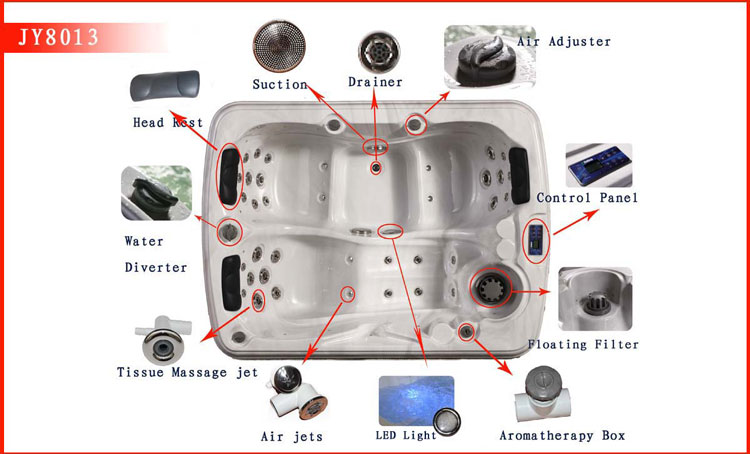 JY8013

Suction

Drainer

Air Adjuster

Head Rest

Control Panel

Water Diverter

Floating Filter

Tissue Massage jet

Air jets

LED Light

Aromatherapy Box