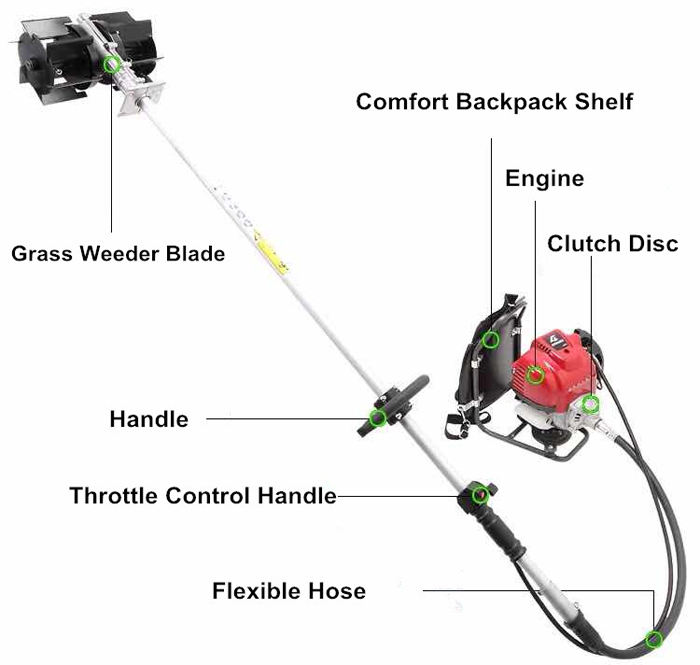 Comfort Backpack Shelf

Engine

Clutch Disc

Grass Weeder Blade

Handle

Throttle Control Handle

Flexible Hose