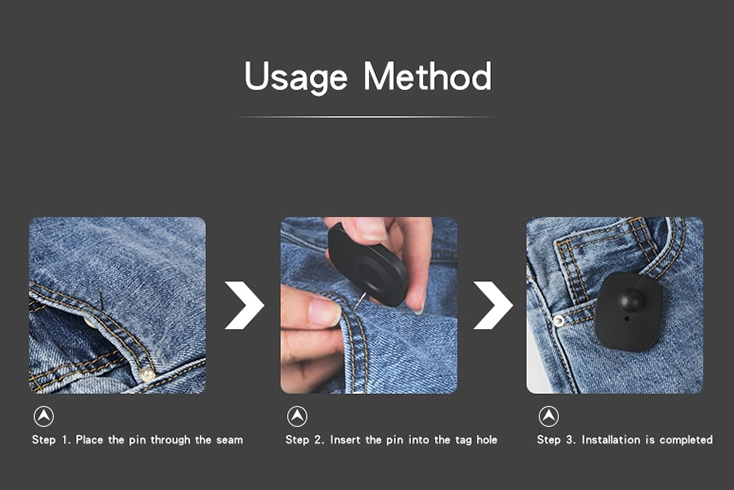 Usage Method

Step 1. Place the pin through the seam

Step 2. Insert the pin into the tag hole

Step 3. Installation is completed