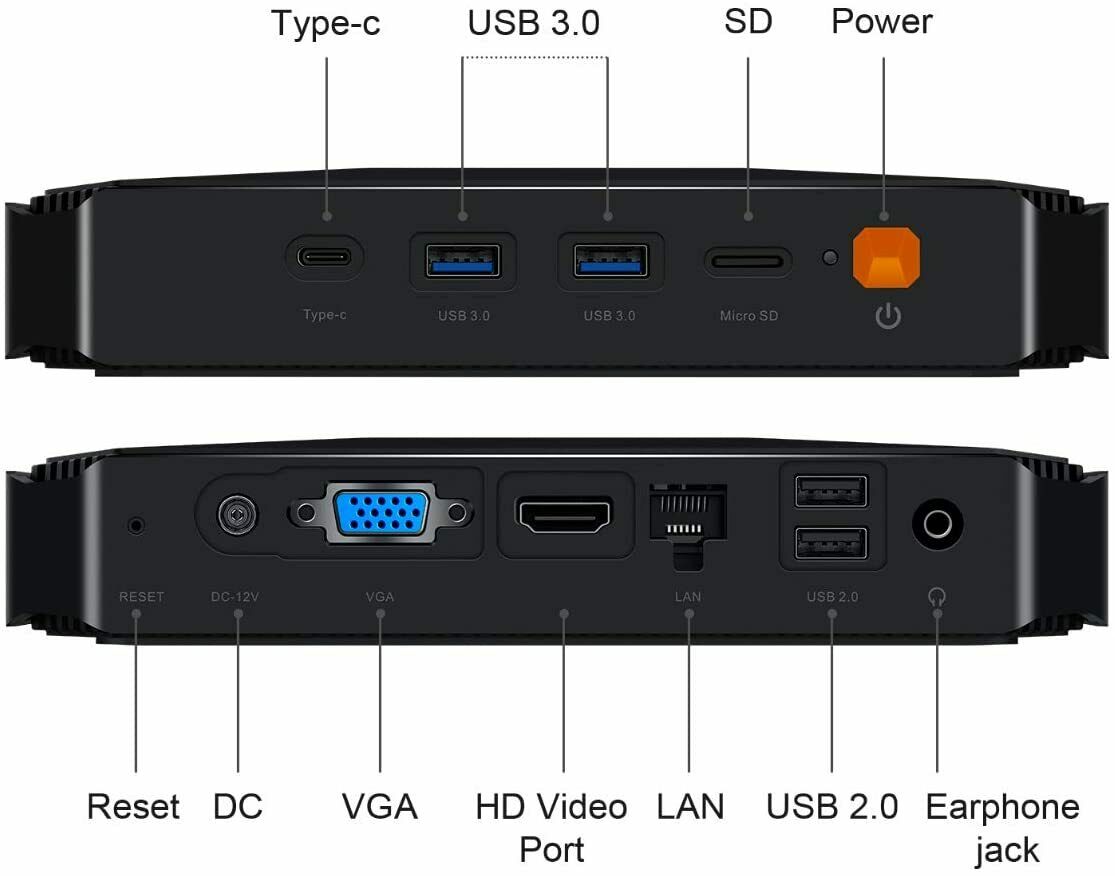 Type-c USB 3.0 SD Power

Type-c USB 3.0 USB 3.0 Micro SD

RESET DC-12V VGA LAN USB 2.0

Reset DC VGA HD Video Port LAN USB 2.0 Earphone jack