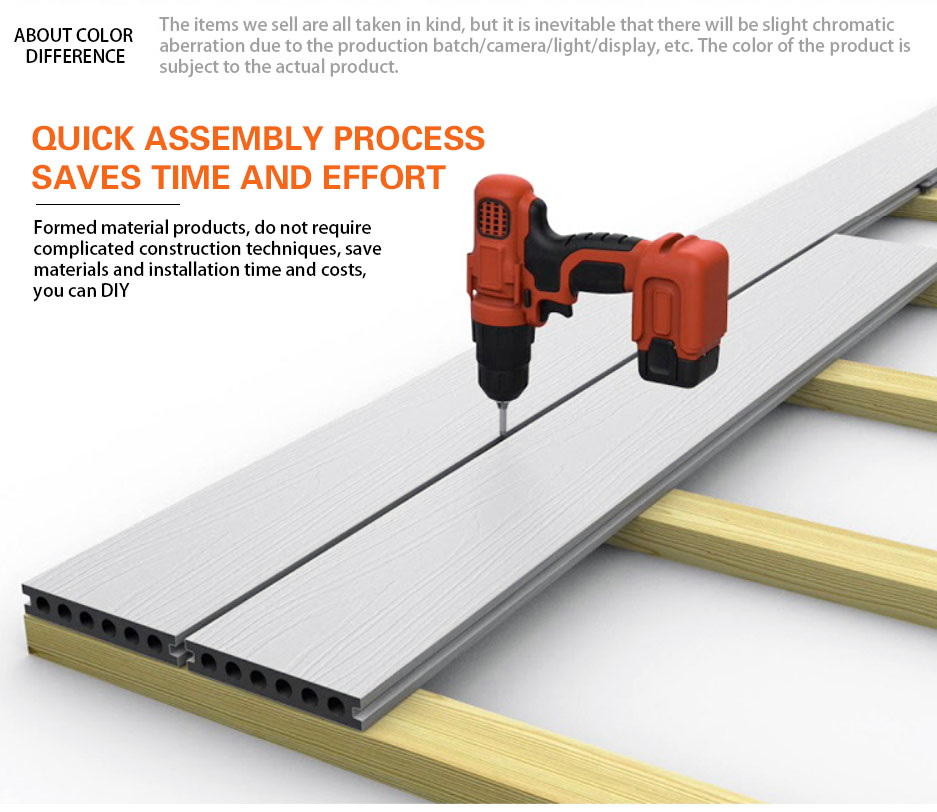 ABOUT COLOR DIFFERENCE

The items we sell are all taken in kind, but it is inevitable that there will be slight chromatic aberration due to the production batch/camera/light/display, etc. The color of the product is subject to the actual product.

QUICK ASSEMBLY PROCESS SAVES TIME AND EFFORT

Formed material products, do not require complicated construction techniques, save materials and installation time and costs, you can DIY