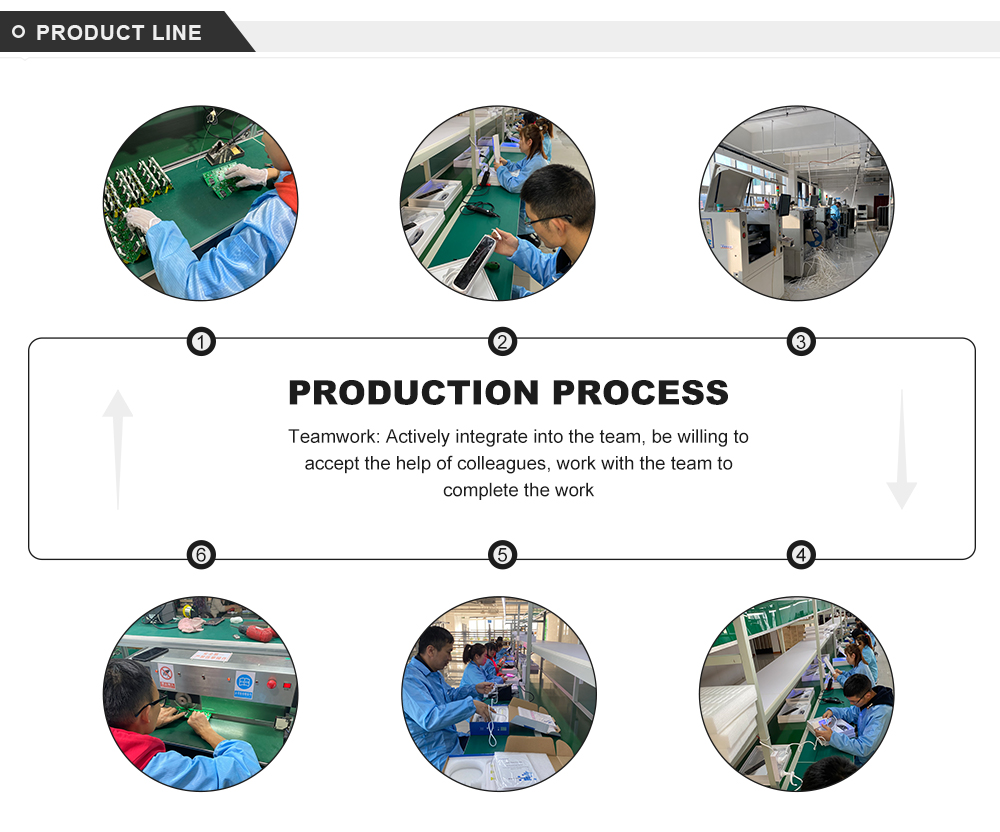 PRODUCT LINE

1

2

3

PRODUCTION PROCESS

Teamwork: Actively integrate into the team, be willing to accept the help of colleagues, work with the team to complete the work

6

5

4