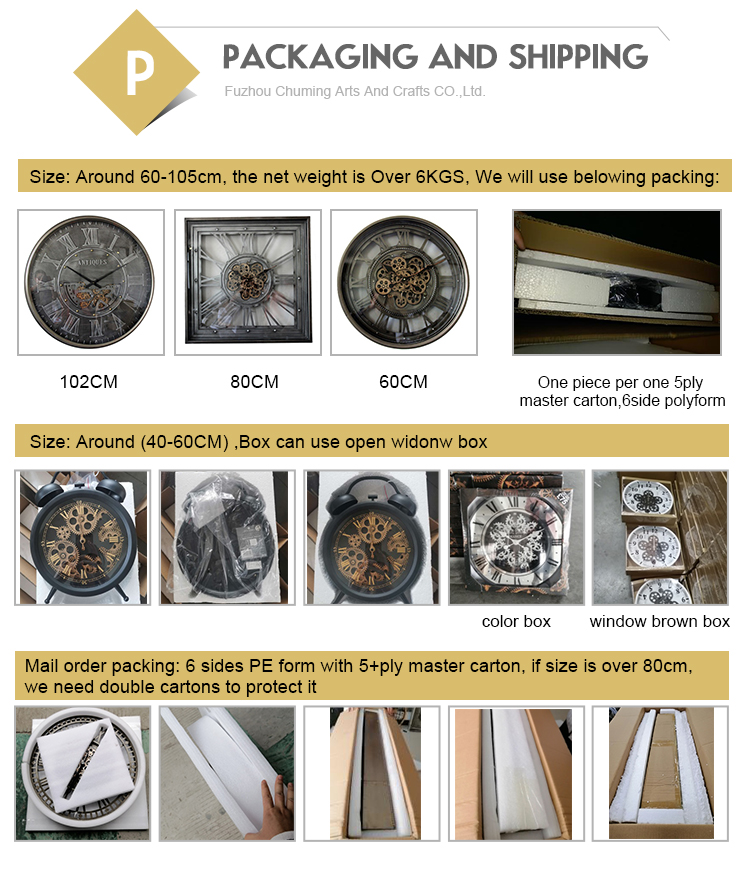 P

PACKAGING AND SHIPPING

Fuzhou Chuming Arts And Crafts CO.,Ltd.

Size: Around 60-105cm, the net weight is Over 6KGS, We will use belowing packing:

ANTIQUES

102CM

80CM

60CM

One piece per one 5ply master carton,6side polyform

Size: Around (40-60CM) ,Box can use open widonw box

color box

window brown box

Mail order packing: 6 sides PE form with 5+ply master carton, if size is over 80cm, we need double cartons to protect it