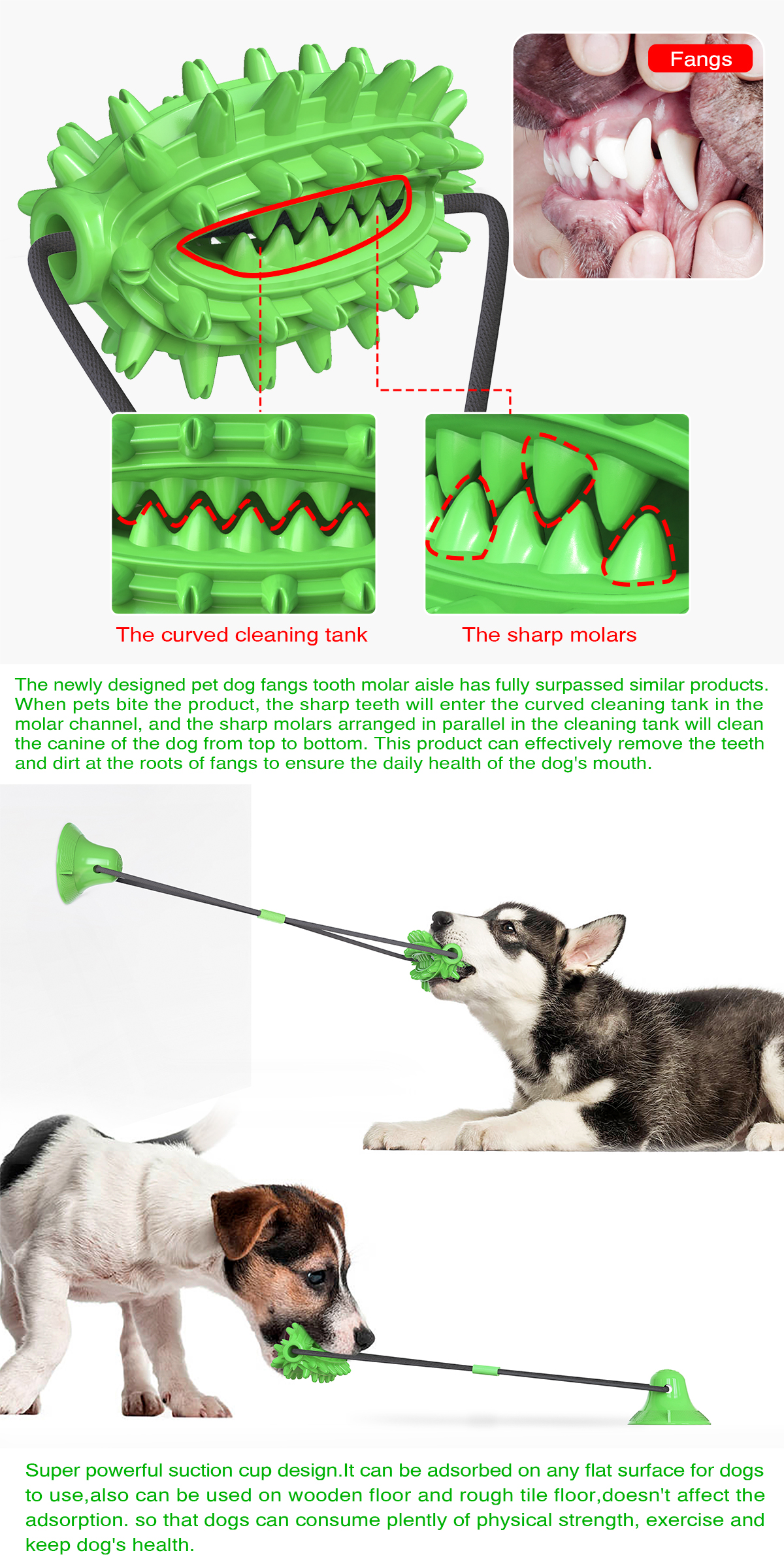 Fangs

The curved cleaning tank

The sharp molars

The newly designed pet dog fangs tooth molar aisle has fully surpassed similar products. When pets bite the product, the sharp teeth will enter the curved cleaning tank in the molar channel, and the sharp molars arranged in parallel in the cleaning tank will clean the canine of the dog from top to bottom. This product can effectively remove the teeth and dirt at the roots of fangs to ensure the daily health of the dog's mouth.

Super powerful suction cup design.It can be adsorbed on any flat surface for dogs to use,also can be used on wooden floor and rough tile floor,doesn't affect the adsorption. so that dogs can consume plently of physical strength, exercise and keep dog's health.