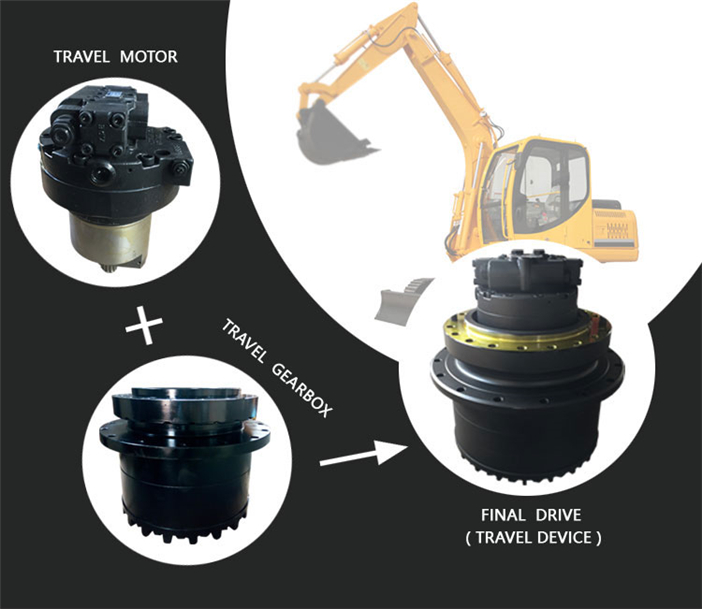 TRAVEL MOTOR

+

TRAVEL GEARBOX

FINAL DRIVE
( TRAVEL DEVICE )