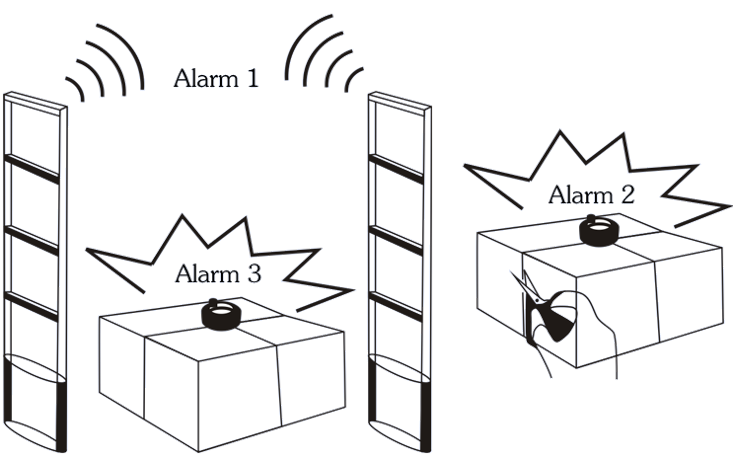 Alarm 1

Alarm 2

Alarm 3