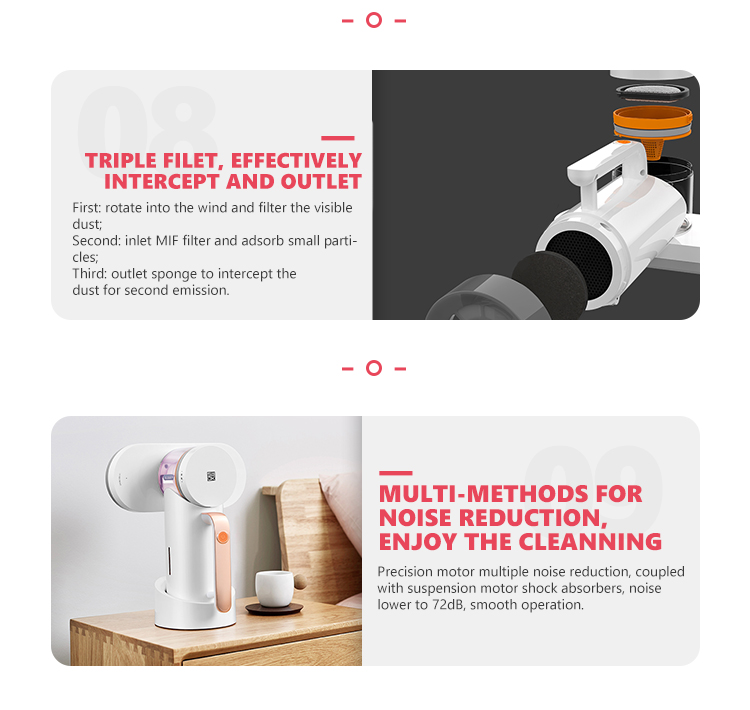 08

TRIPLE FILET, EFFECTIVELY INTERCEPT AND OUTLET

First: rotate into the wind and filter the visible dust;
Second: inlet MIF filter and adsorb small particles;
Third: outlet sponge to intercept the dust for second emission.

09

MULTI-METHODS FOR NOISE REDUCTION, ENJOY THE CLEANNING

Precision motor multiple noise reduction, coupled with suspension motor shock absorbers, noise lower to 72dB, smooth operation.