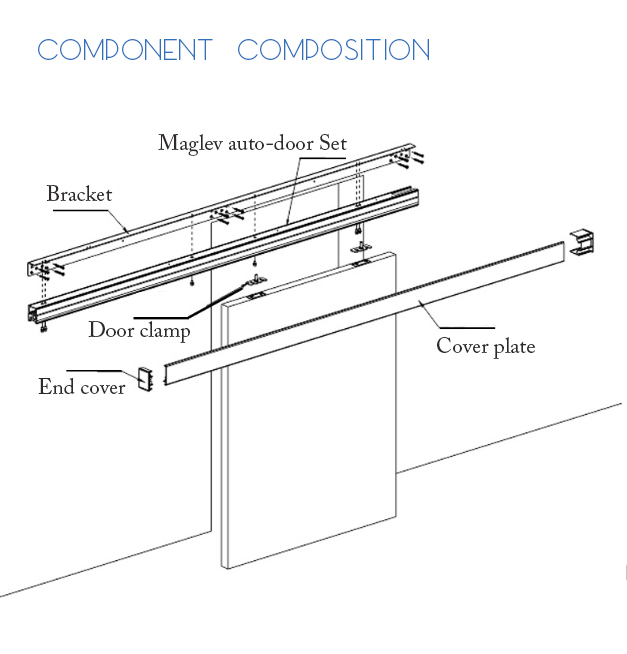 COMPONENT COMPOSITION

Maglev auto-door Set

Bracket

Door clamp

Cover plate

End cover