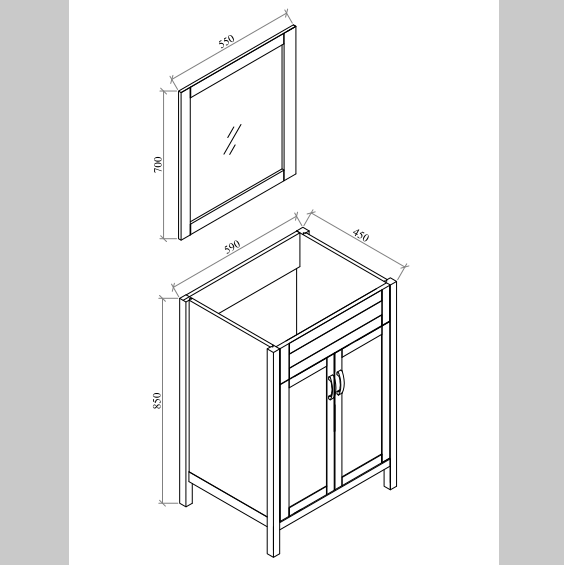 550

700

590

450

850