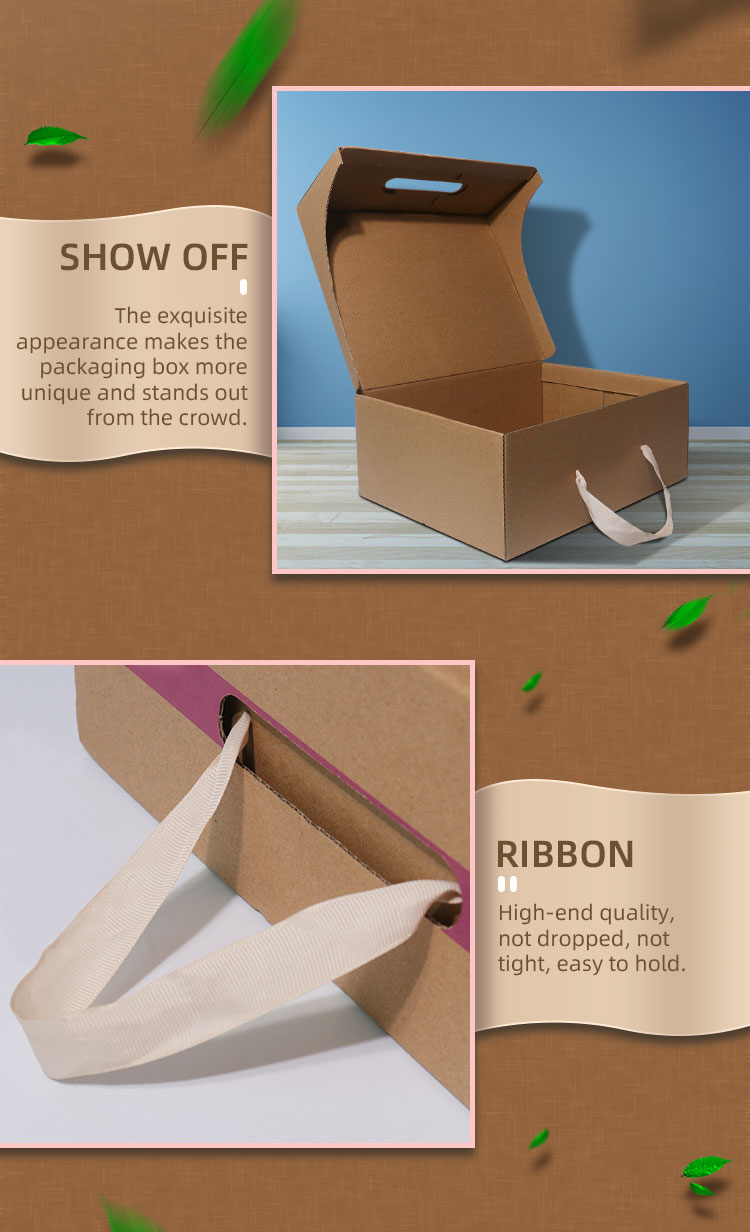 SHOW OFF

The exquisite appearance makes the packaging box more unique and stands out from the crowd.

RIBBON

High-end quality, not dropped, not tight, easy to hold.