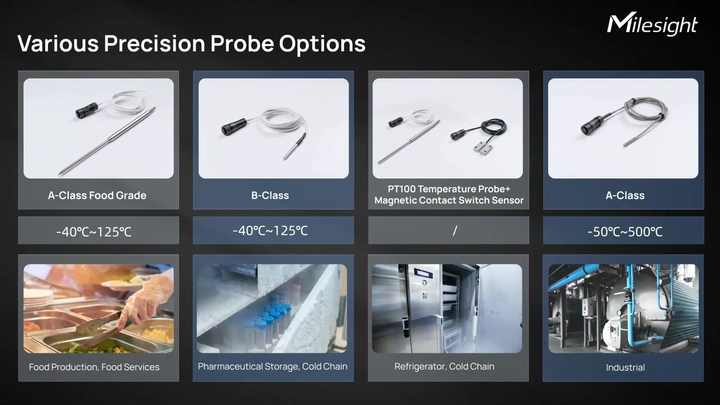 Milesight

Various Precision Probe Options

A-Class Food Grade

-40℃~125℃

Food Production, Food Services

B-Class

-40℃~125℃

Pharmaceutical Storage, Cold Chain

PT100 Temperature Probe+ Magnetic Contact Switch Sensor

/

Refrigerator, Cold Chain

A-Class

-50℃~500℃

Industrial