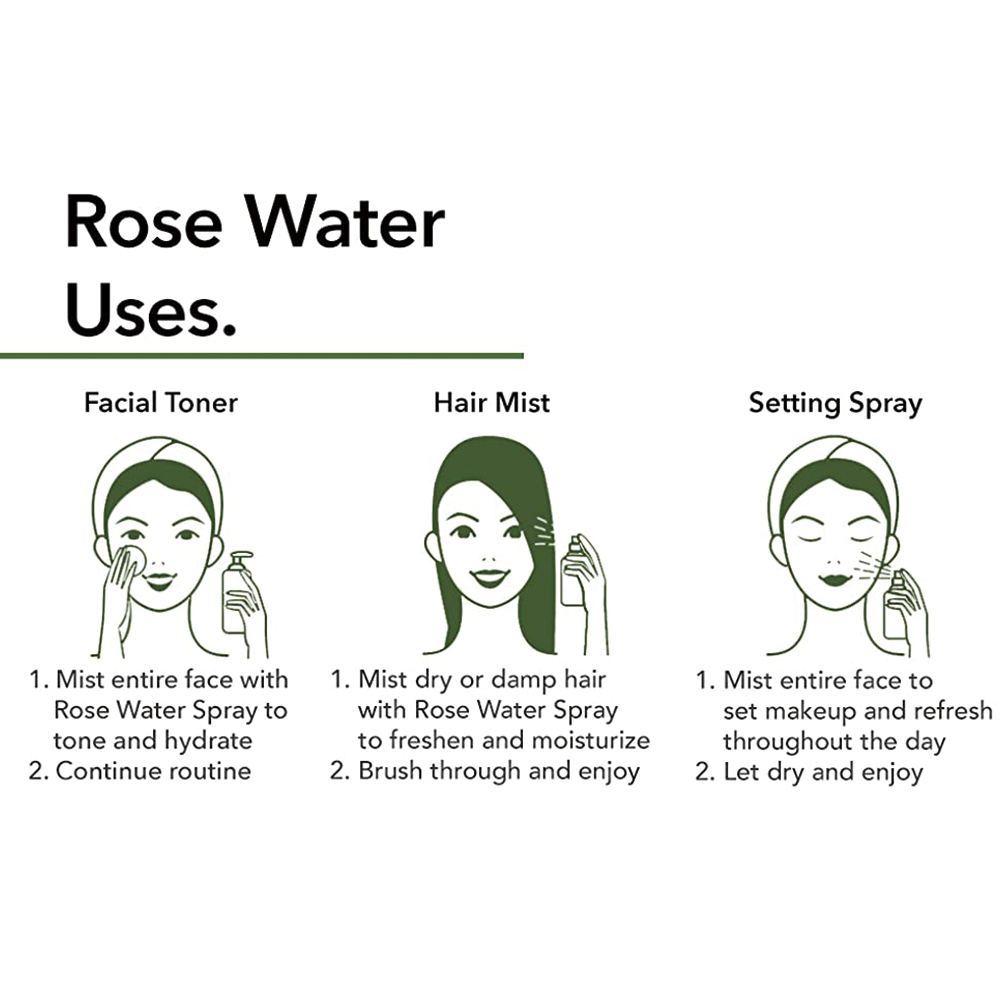 Rose Water Uses.

Facial Toner

1. Mist entire face with Rose Water Spray to tone and hydrate
2. Continue routine

Hair Mist

1. Mist dry or damp hair with Rose Water Spray to freshen and moisturize
2. Brush through and enjoy

Setting Spray

1. Mist entire face to set makeup and refresh throughout the day
2. Let dry and enjoy