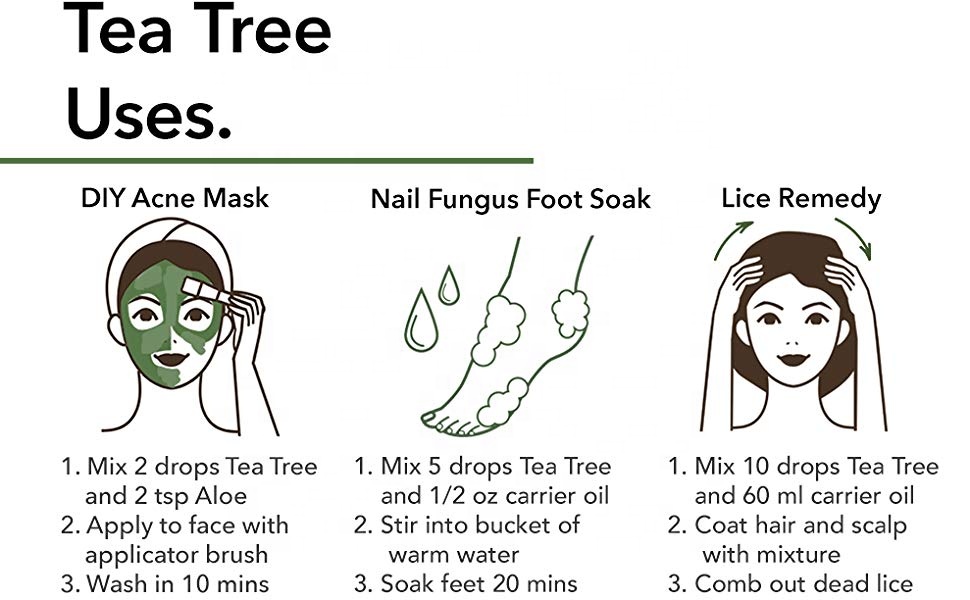 Tea Tree Uses.

DIY Acne Mask

1. Mix 2 drops Tea Tree and 2 tsp Aloe
2. Apply to face with applicator brush
3. Wash in 10 mins

Nail Fungus Foot Soak

1. Mix 5 drops Tea Tree and 1/2 oz carrier oil
2. Stir into bucket of warm water
3. Soak feet 20 mins

Lice Remedy

1. Mix 10 drops Tea Tree and 60 ml carrier oil
2. Coat hair and scalp with mixture
3. Comb out dead lice