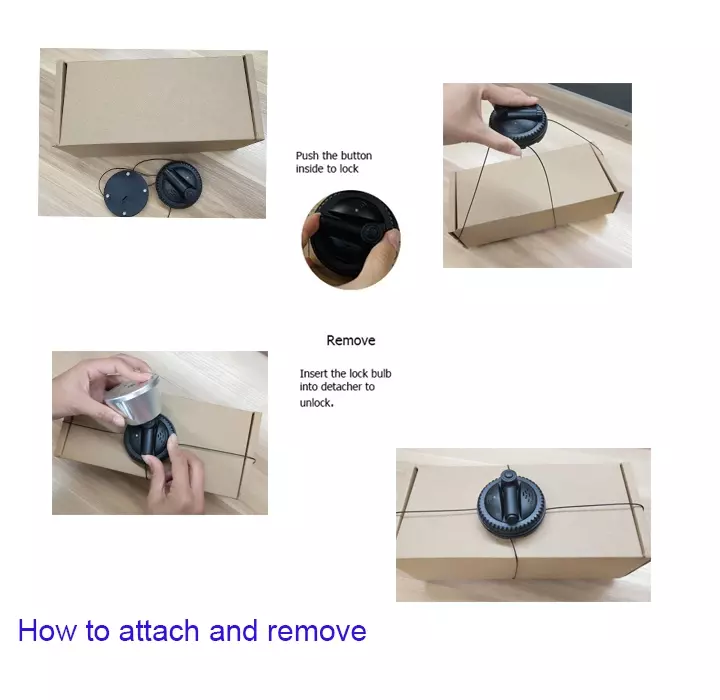 Push the button inside to lock

Remove

Insert the lock bulb into detacher to unlock.

How to attach and remove