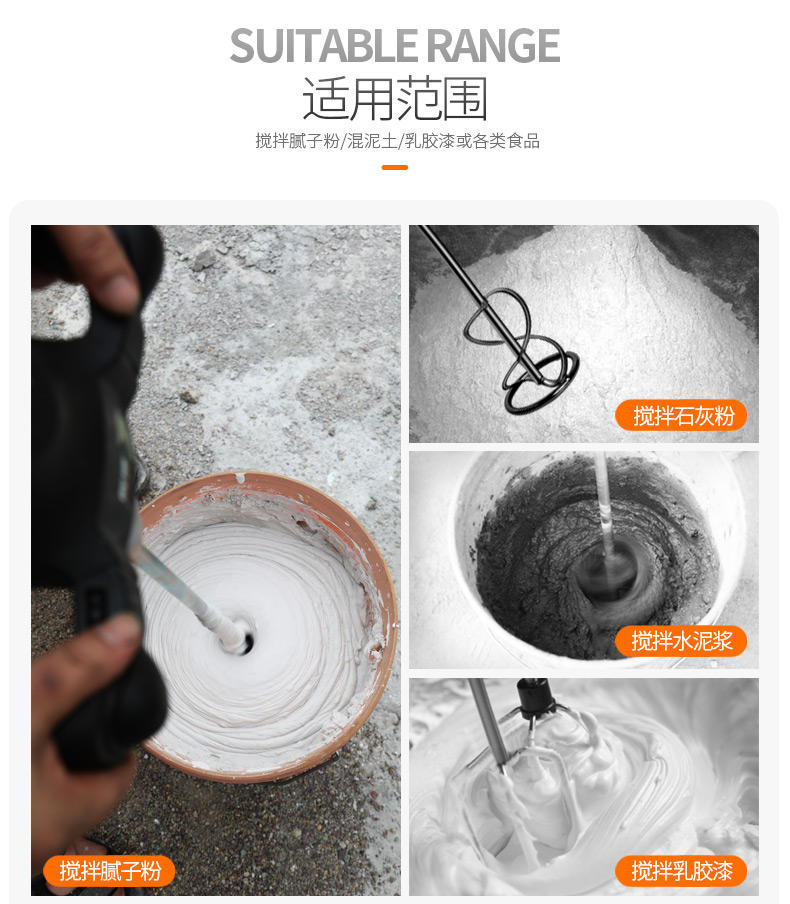 SUITABLE RANGE
适用范围
搅拌腻子粉/混泥土/乳胶漆或各类食品

搅拌腻子粉

搅拌石灰粉

搅拌水泥浆

搅拌乳胶漆