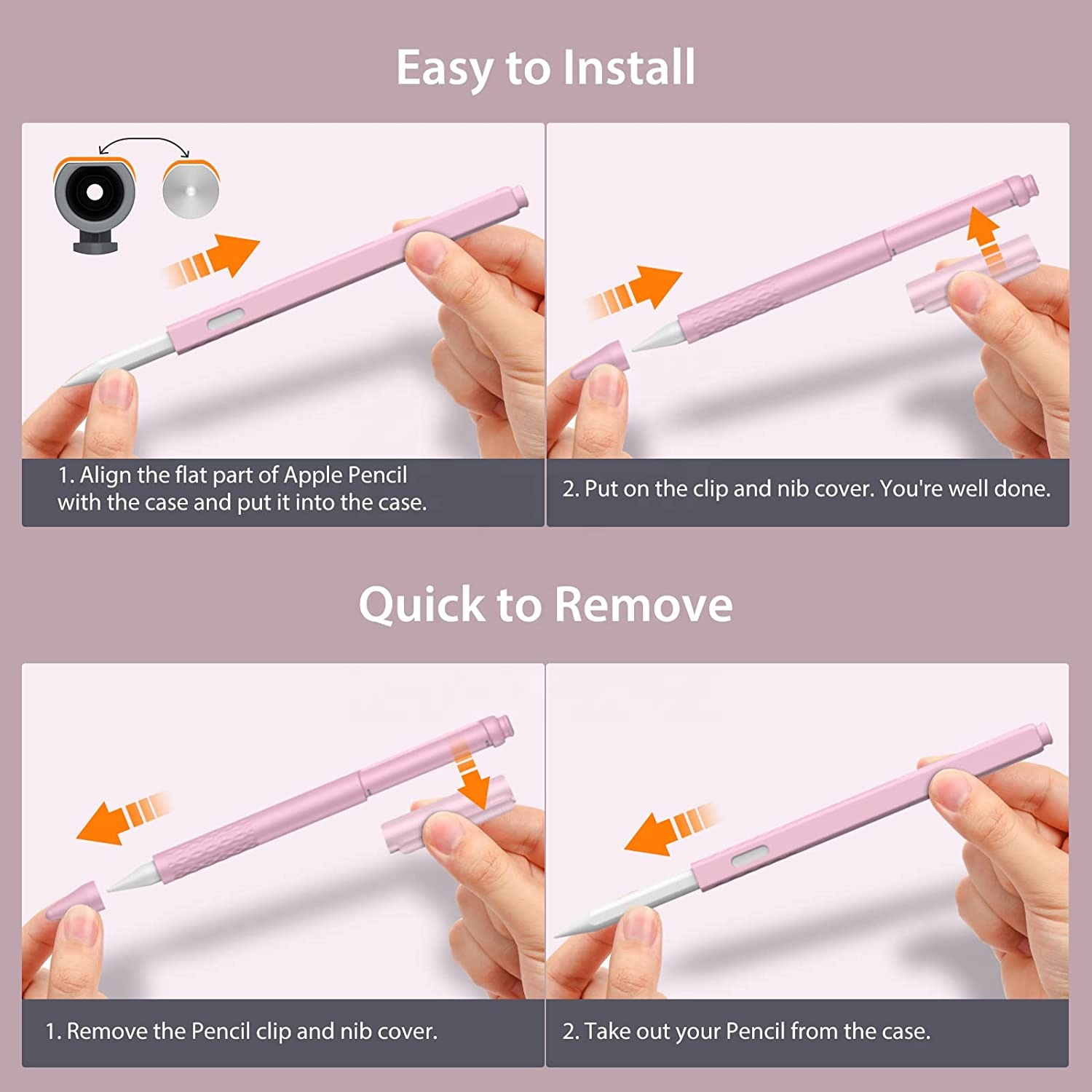 Easy to Install

1. Align the flat part of Apple Pencil with the case and put it into the case.

2. Put on the clip and nib cover. You're well done.

Quick to Remove

1. Remove the Pencil clip and nib cover.

2. Take out your Pencil from the case.