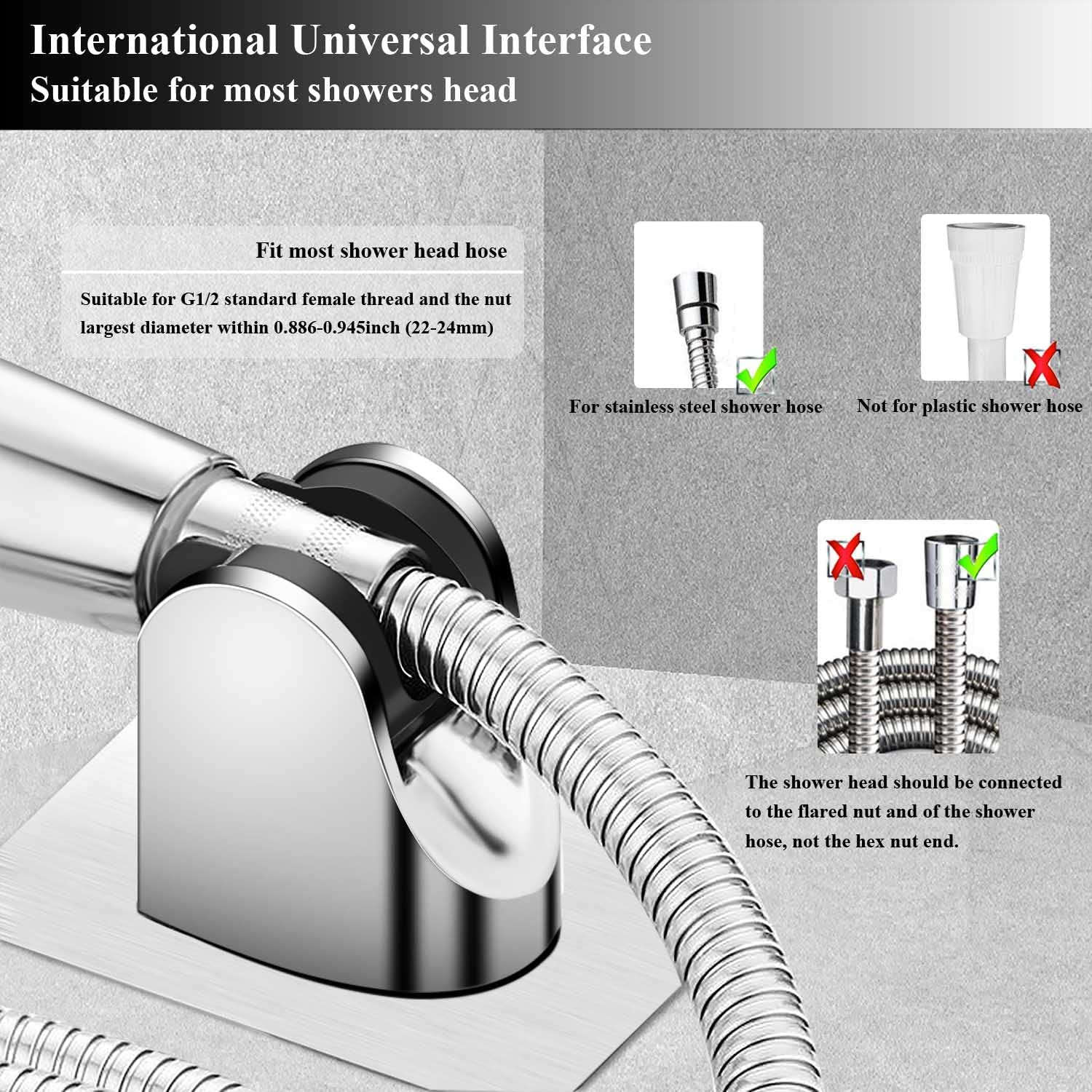 International Universal Interface
Suitable for most showers head

Fit most shower head hose

Suitable for G1/2 standard female thread and the nut largest diameter within 0.886-0.945inch (22-24mm)

For stainless steel shower hose

Not for plastic shower hose

The shower head should be connected to the flared nut and of the shower hose, not the hex nut end.