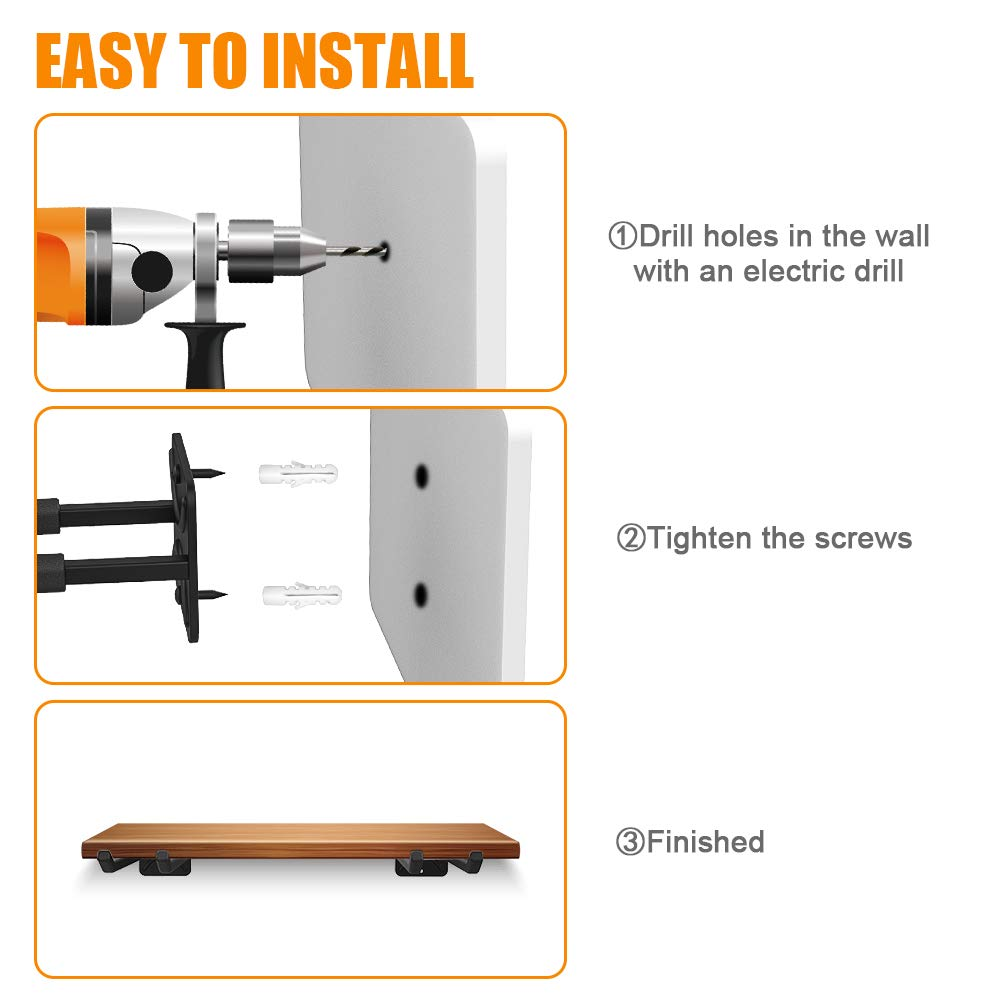 EASY TO INSTALL

①Drill holes in the wall with an electric drill

②Tighten the screws

③Finished