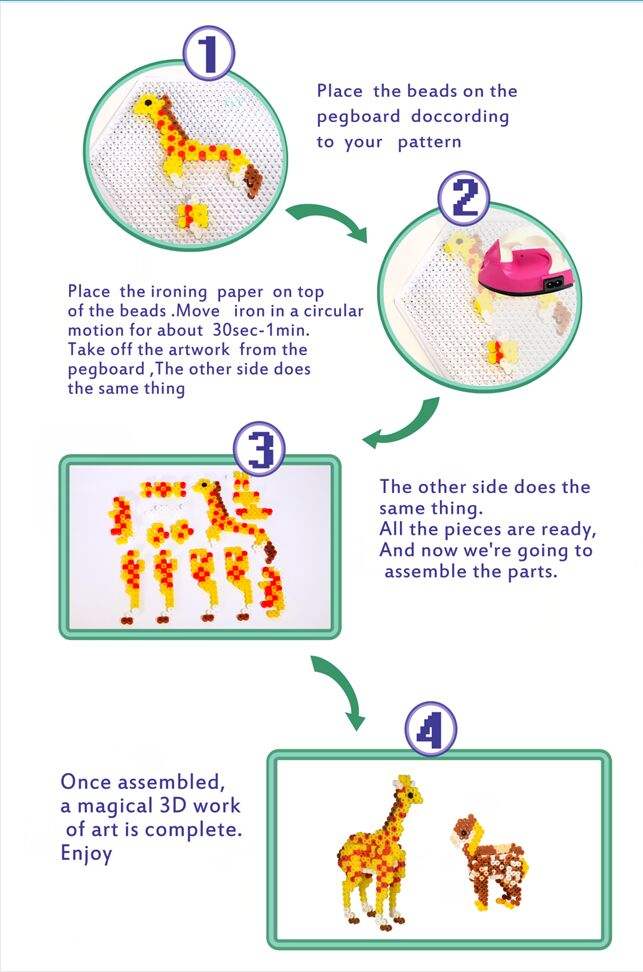 1

Place the beads on the pegboard doccording to your pattern

2

Place the ironing paper on top of the beads .Move iron in a circular motion for about 30sec-1min. Take off the artwork from the pegboard ,The other side does the same thing

3

The other side does the same thing.
All the pieces are ready,
And now we're going to assemble the parts.

4

Once assembled, a magical 3D work of art is complete. Enjoy