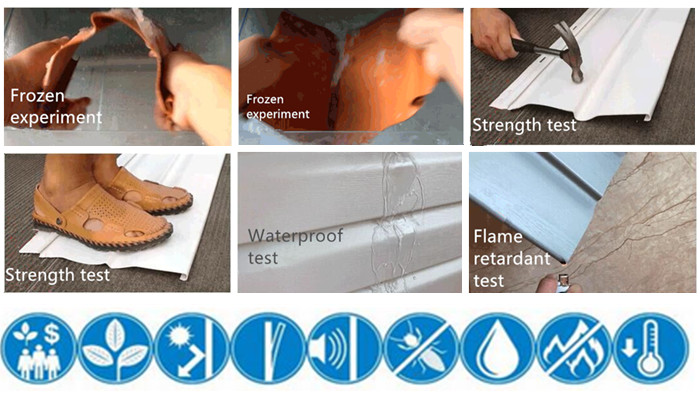 Frozen experiment

Frozen experiment

Strength test

Strength test

Waterproof test

Flame retardant test

$