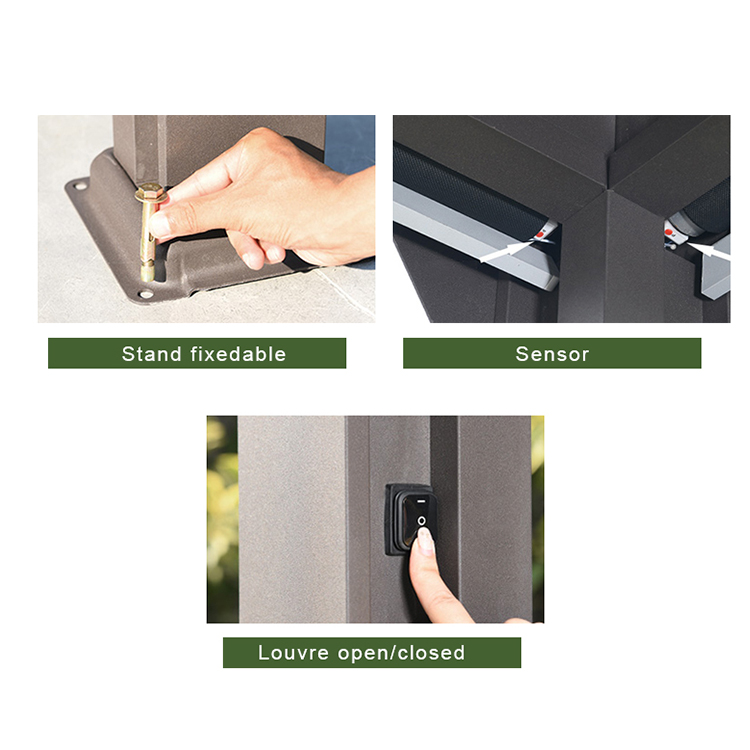 Stand fixedable

Sensor

Louvre open/closed