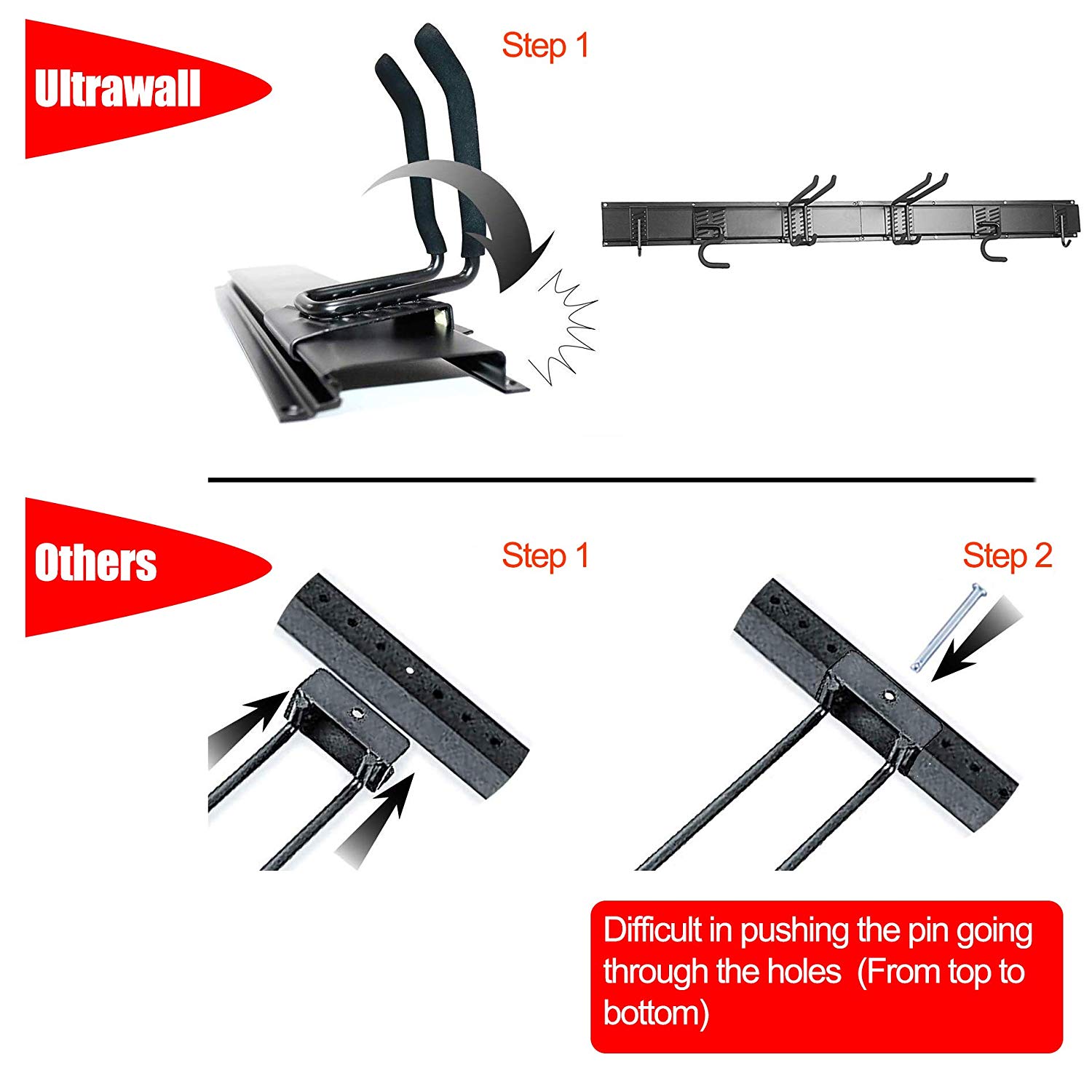 Ultrawall

Step 1

Others

Step 1

Step 2

Difficult in pushing the pin going through the holes (From top to bottom)