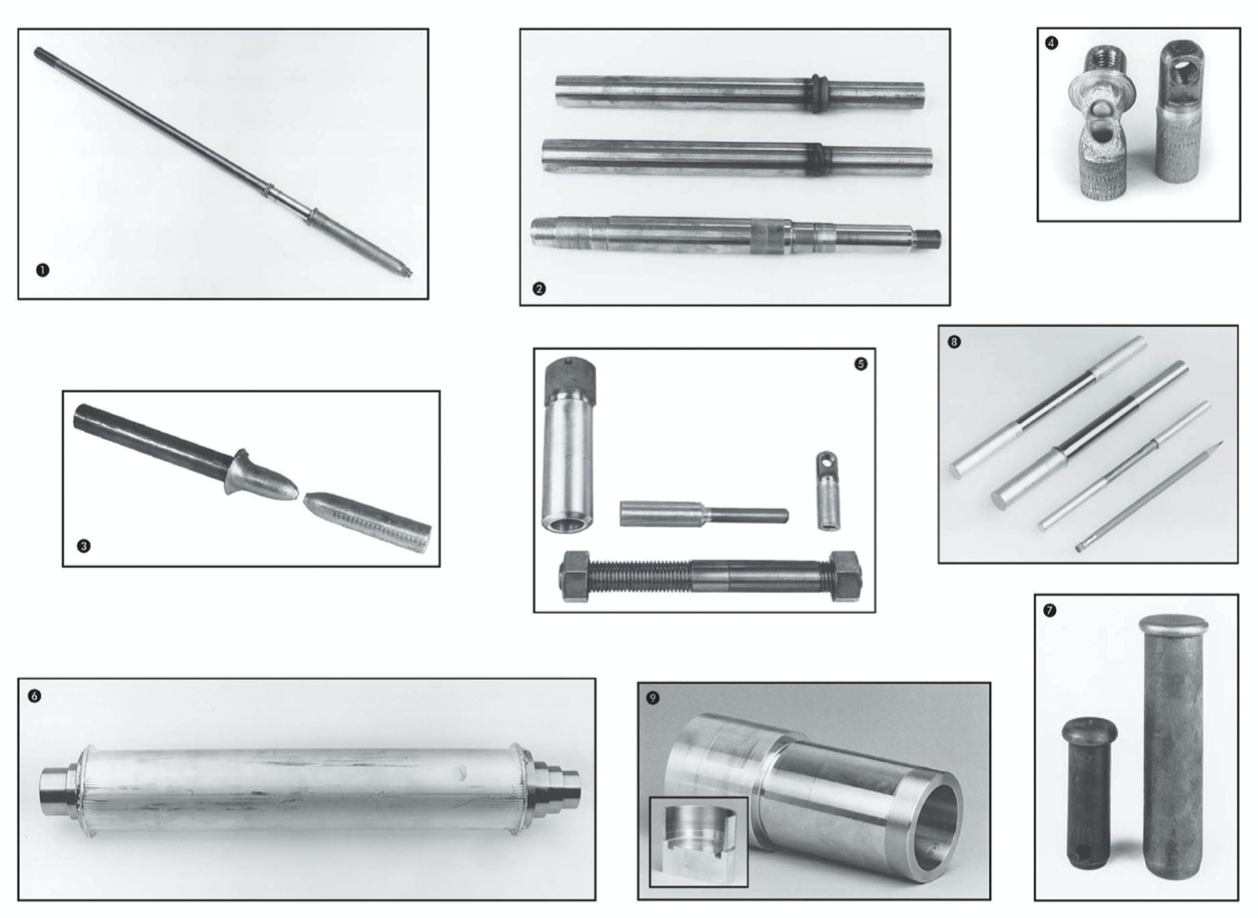 ❶

❷

❹

❸

❺

❽

❼

❻

❾