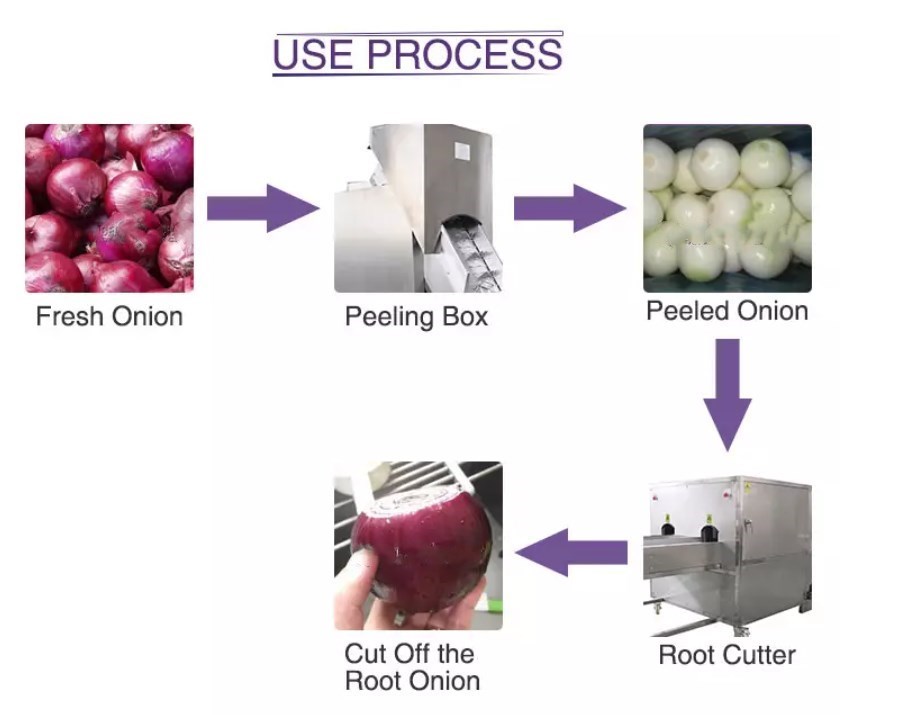 USE PROCESS

Fresh Onion

Peeling Box

Peeled Onion

Root Cutter

Cut Off the Root Onion