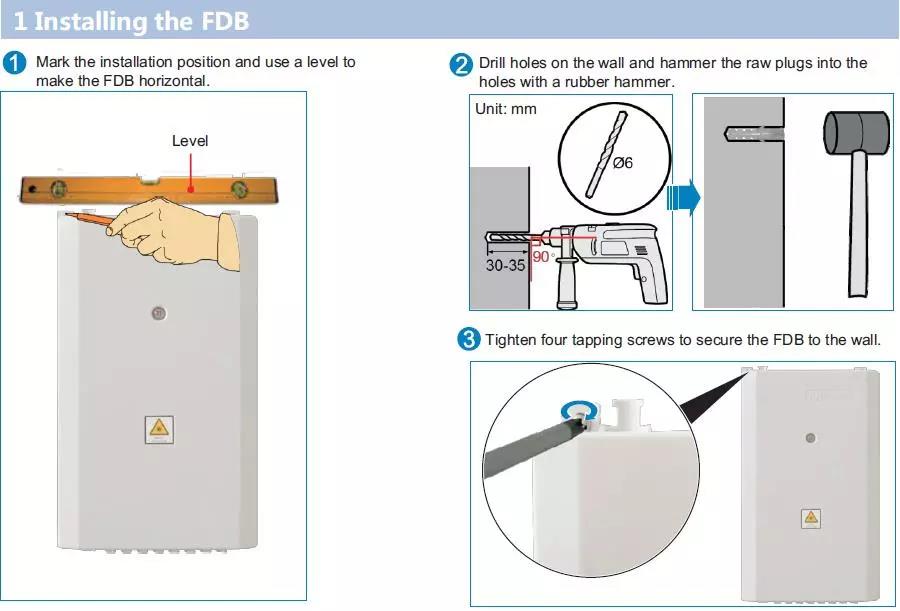 1 Installing the FDB

1 Mark the installation position and use a level to make the FDB horizontal.

Level

2 Drill holes on the wall and hammer the raw plugs into the holes with a rubber hammer.

Unit: mm

Ø6

30-35

90°

3 Tighten four tapping screws to secure the FDB to the wall.