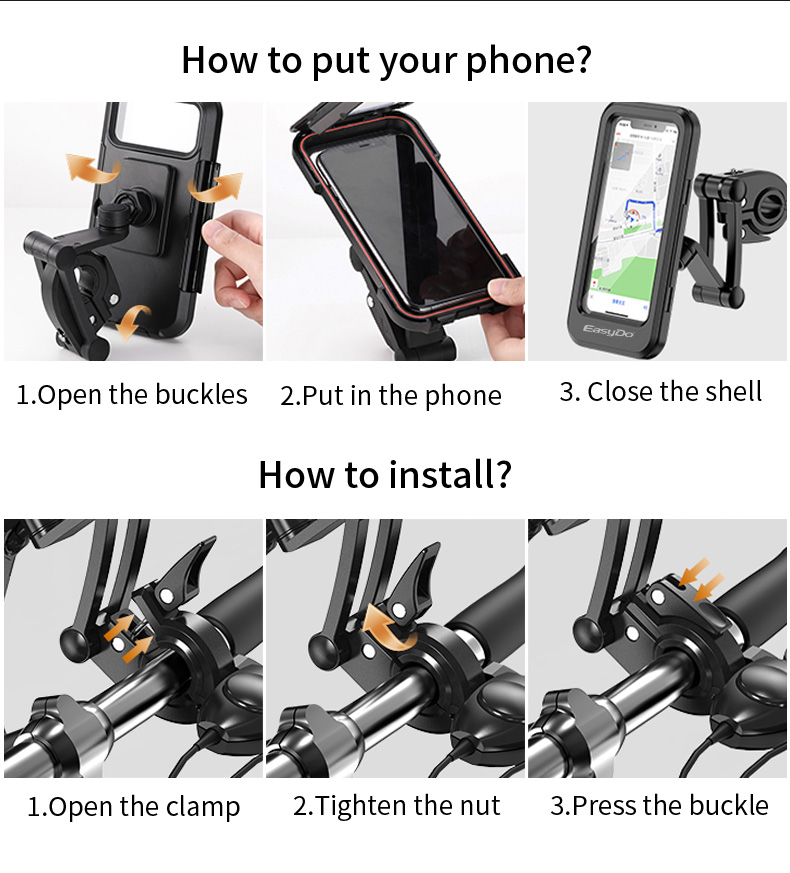 How to put your phone?

EasyDo

1.Open the buckles

2.Put in the phone

3. Close the shell

How to install?

1.Open the clamp

2.Tighten the nut

3.Press the buckle