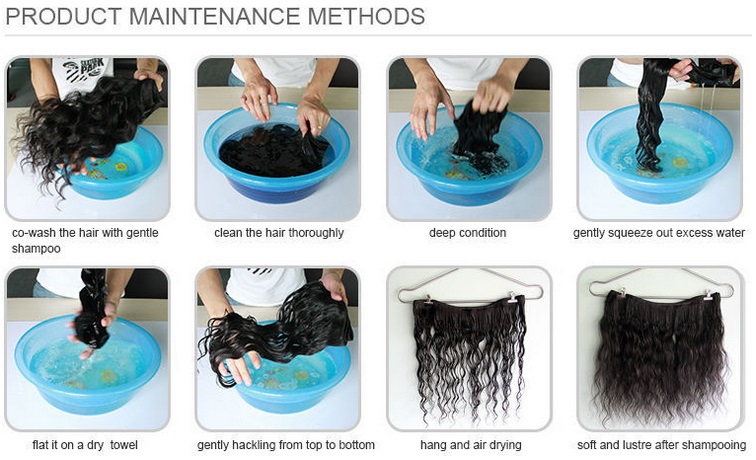 PRODUCT MAINTENANCE METHODS

co-wash the hair with gentle shampoo

clean the hair thoroughly

deep condition

gently squeeze out excess water

flat it on a dry towel

gently hackling from top to bottom

hang and air drying

soft and lustre after shampooing