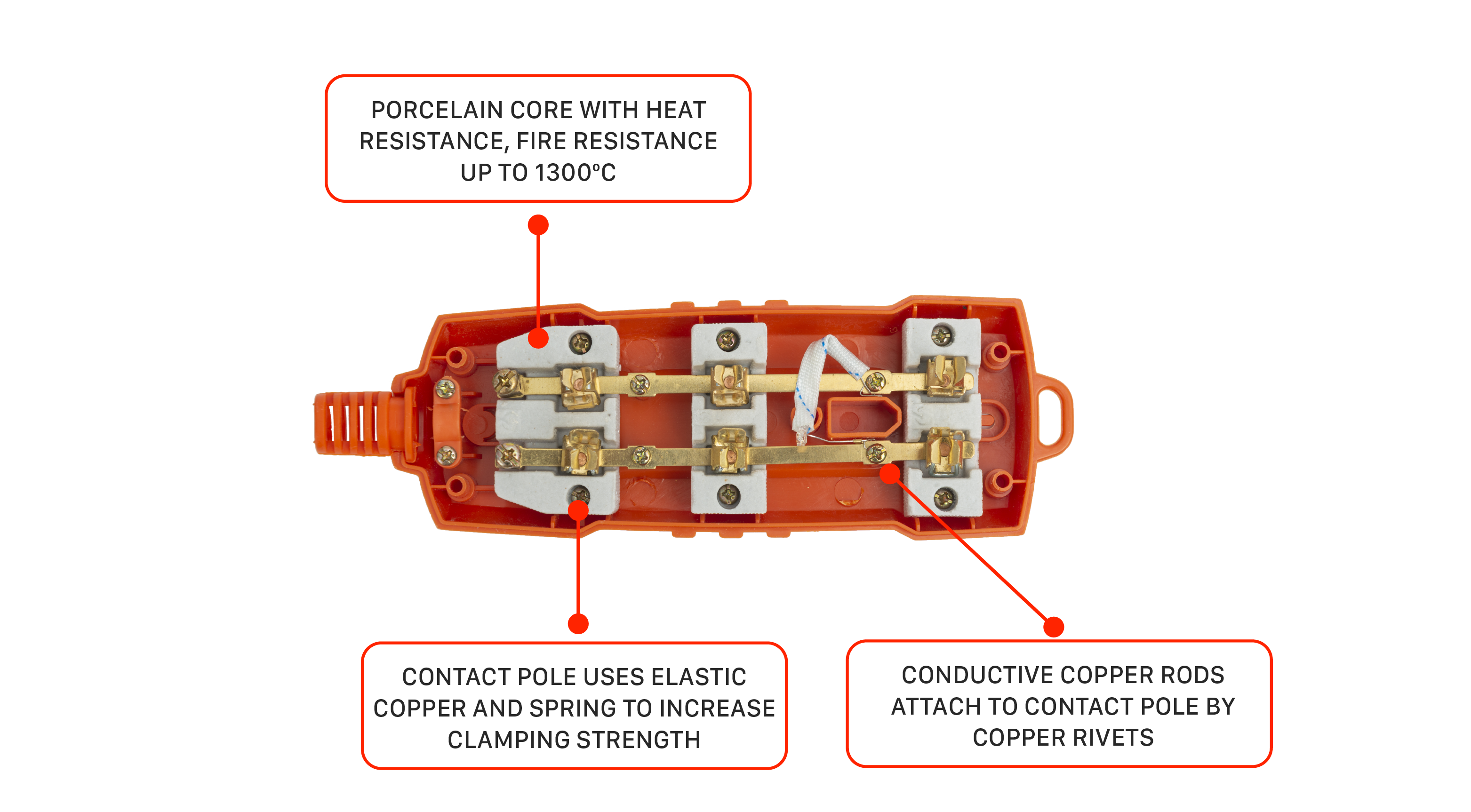 PORCELAIN CORE WITH HEAT RESISTANCE, FIRE RESISTANCE UP TO 1300°C

CONTACT POLE USES ELASTIC COPPER AND SPRING TO INCREASE CLAMPING STRENGTH

CONDUCTIVE COPPER RODS ATTACH TO CONTACT POLE BY COPPER RIVETS