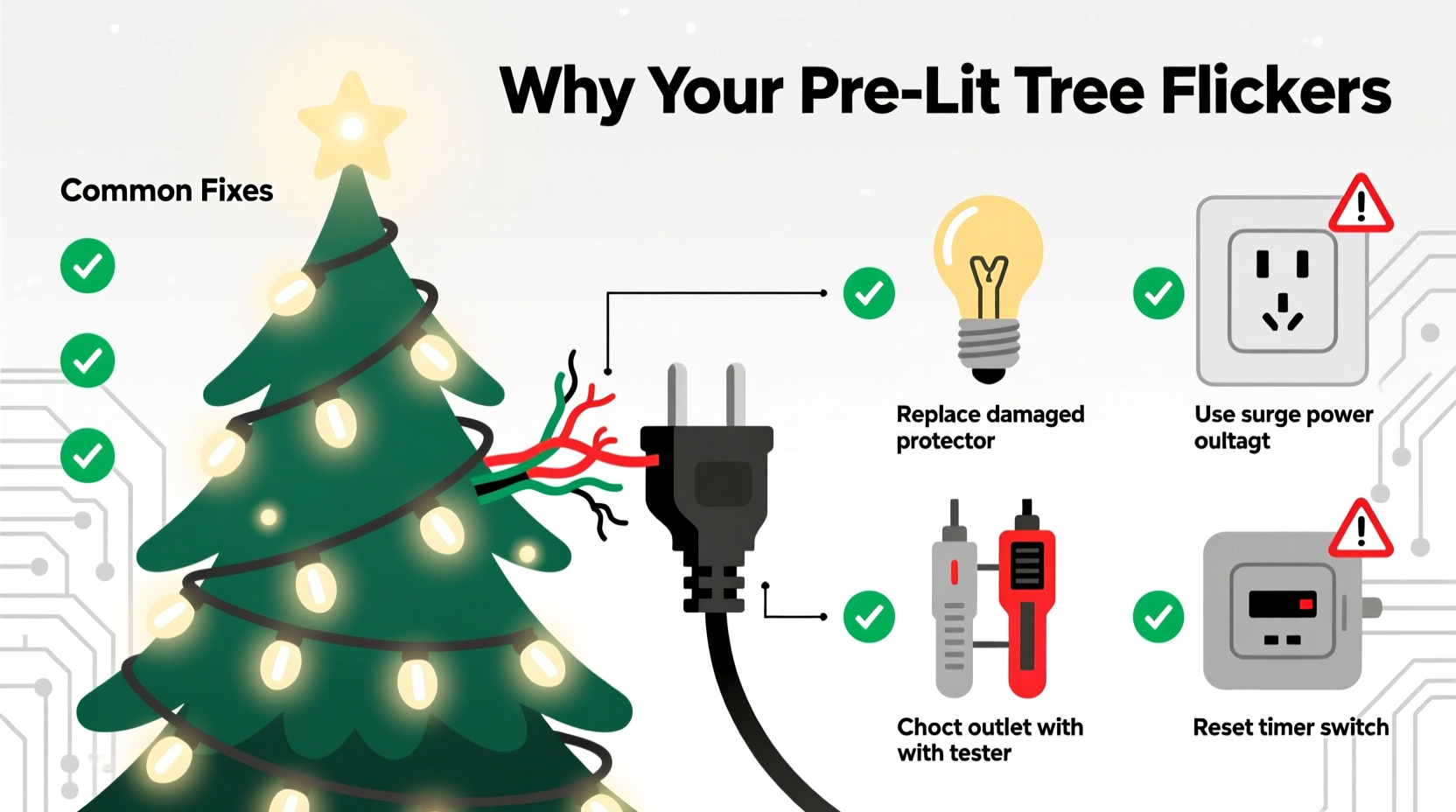 Why Your Pre-Lit Tree Flickers

Common Fixes

Replace damaged protector

Use surge power oultagt

Choct outlet with with tester

Reset timer switch